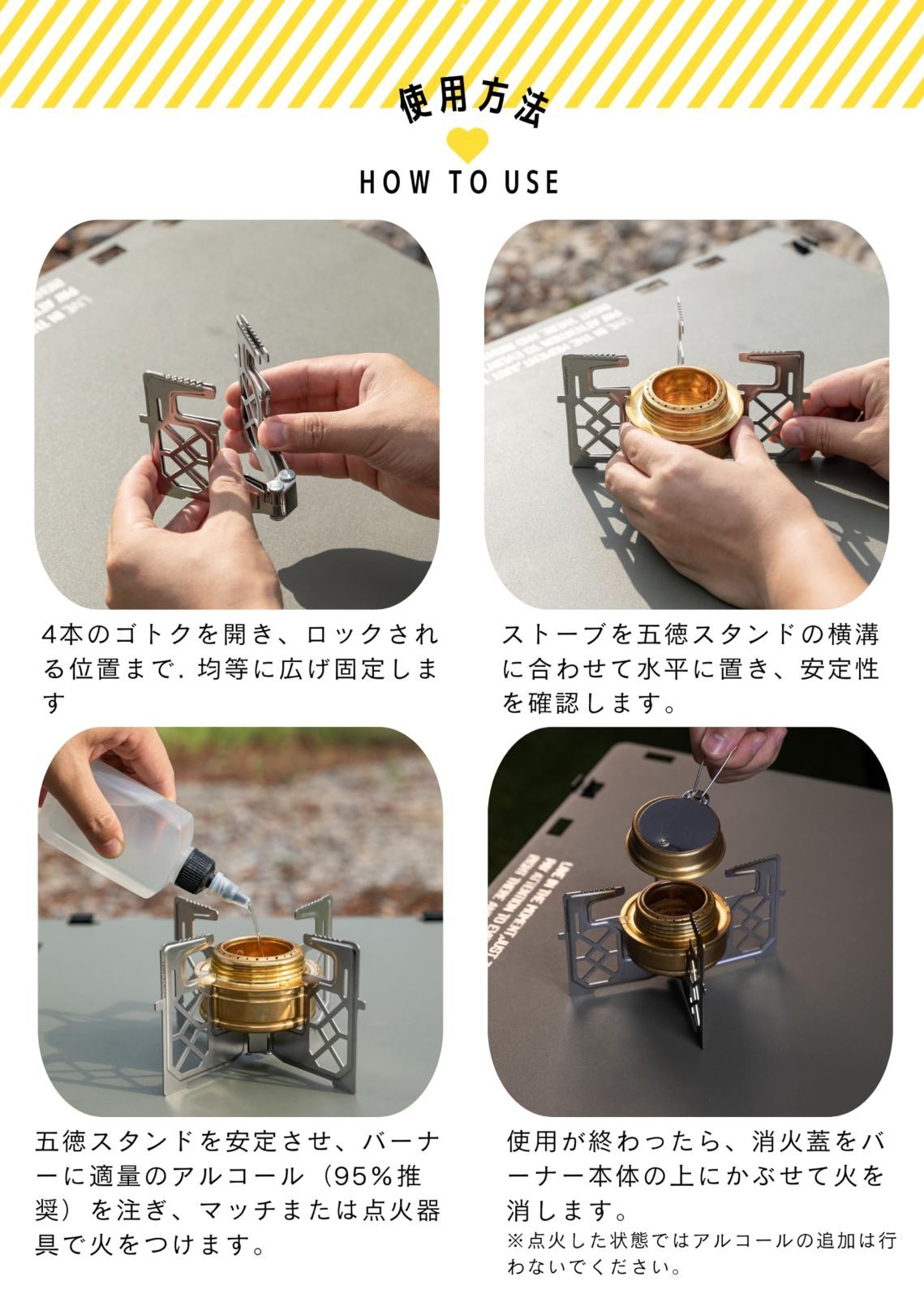 使用方法

HOW TO USE

4本のゴトクを開き、ロックされる位置まで. 均等に広げ固定します

ストーブを五徳スタンドの横溝に合わせて水平に置き、安定性を確認します。

五徳スタンドを安定させ、バーナーに適量のアルコール（95%推奨）を注ぎ、マッチまたは点火器具で火をつけます。

使用が終わったら、消火蓋をバーナー本体の上にかぶせて火を消します。
※点火した状態ではアルコールの追加は行わないでください。