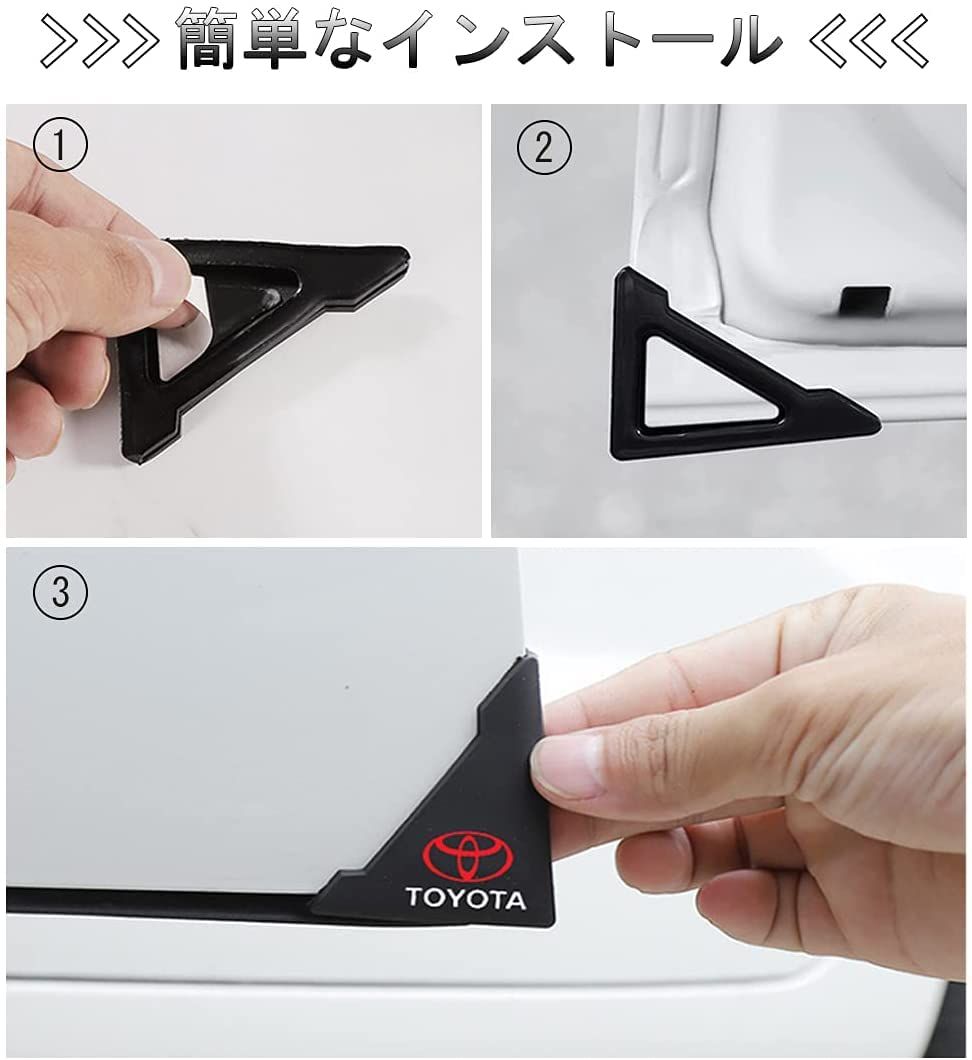 >>> 簡単なインストール <<<

①

②

③

TOYOTA