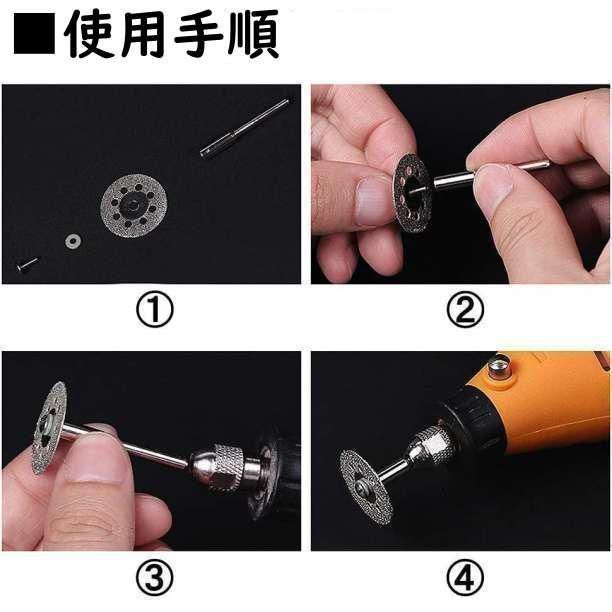 ■使用手順

①

②

③

④