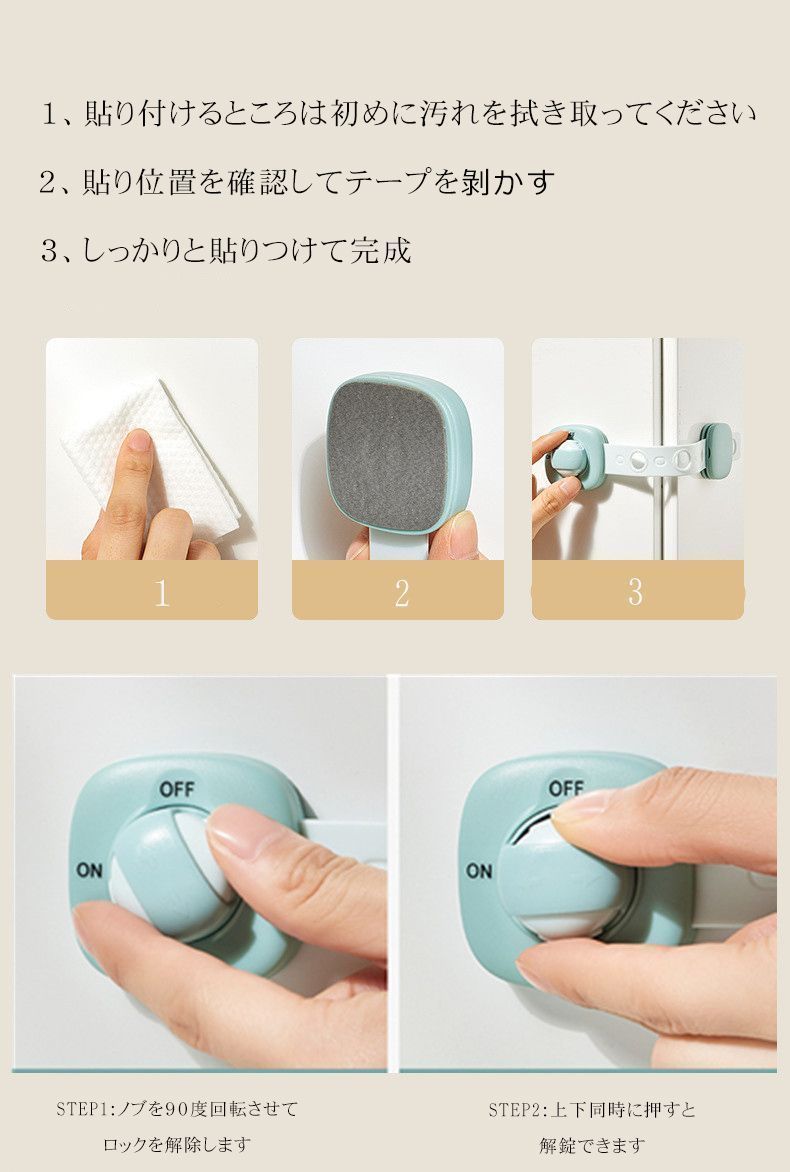 1、貼り付けるところは初めに汚れを拭き取ってください

2、貼り位置を確認してテープを剥かす

3、しっかりと貼りつけて完成

1

2

3

OFF

ON

OFF

ON

STEP1:ノブを90度回転させて
ロックを解除します

STEP2:上下同時に押すと
解錠できます