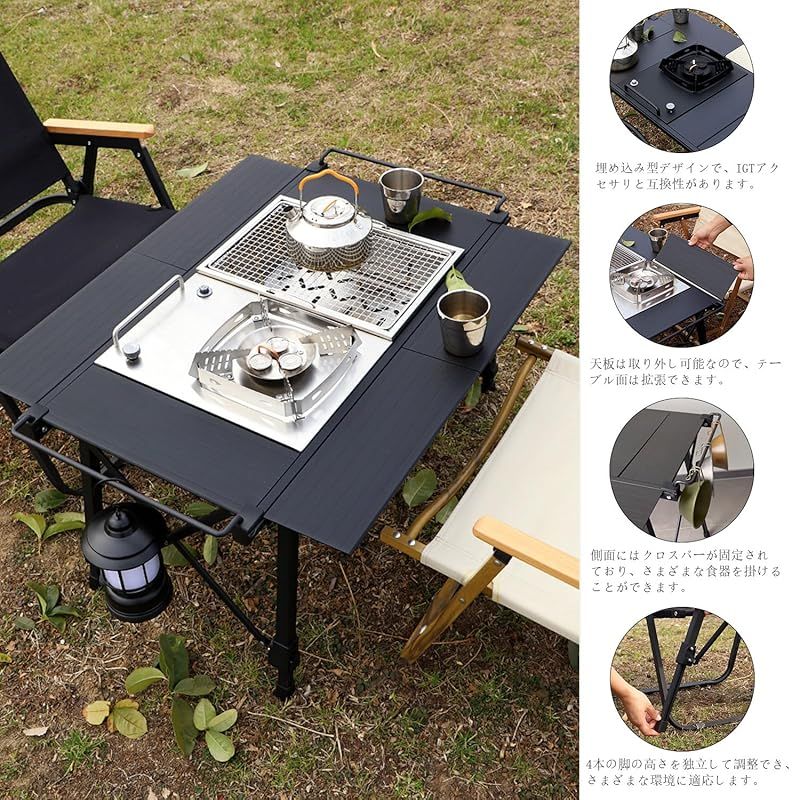 埋め込み型デザインで、IGTアクセサリと互換性があります。

天板は取り外し可能なので、テーブル面は拡張できます。

側面にはクロスバーが固定されており、さまざまな食器を掛けることができます。

4本の脚の高さを独立して調整でき、さまざまな環境に適応します。