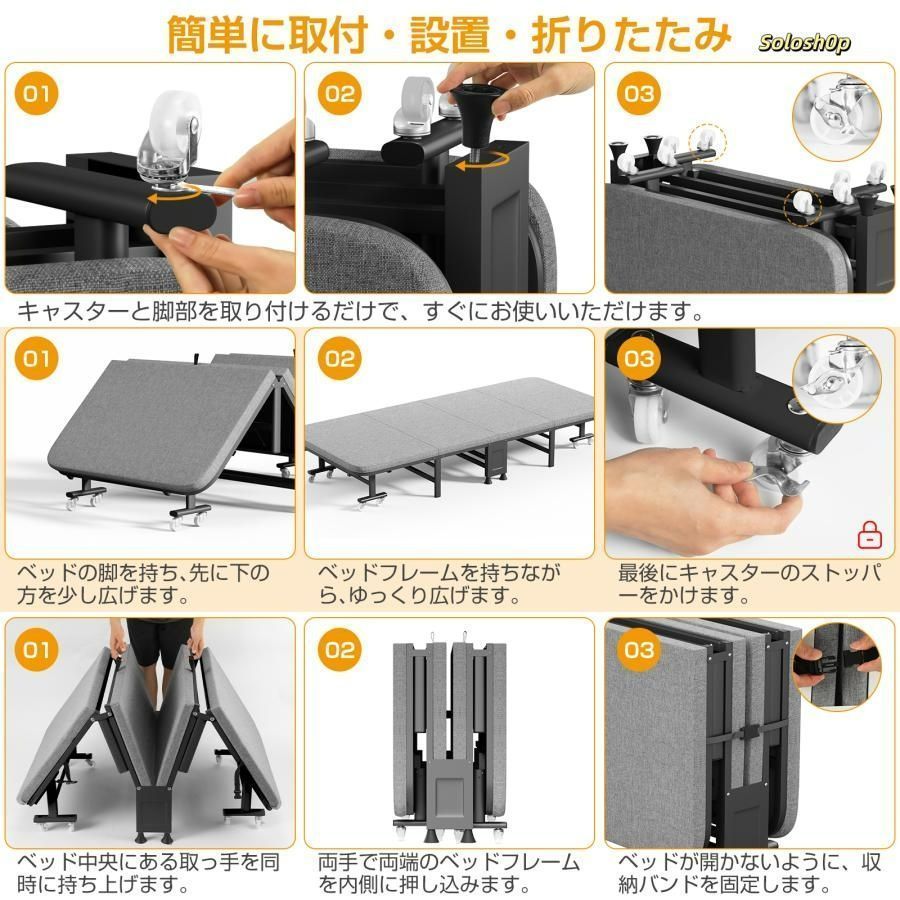 簡単に取付・設置・折りたたみ

Solosh0p

01

02

03

キャスターと脚部を取り付けるだけで、すぐにお使いいただけます。

01

ベッドの脚を持ち、先に下の方を少し広げます。

02

ベッドフレームを持ちながら、ゆっくり広げます。

03

最後にキャスターのストッパーをかけます。

01

ベッド中央にある取っ手を同時に持ち上げます。

02

両手で両端のベッドフレームを内側に押し込みます。

03

ベッドが開かないように、収納バンドを固定します。