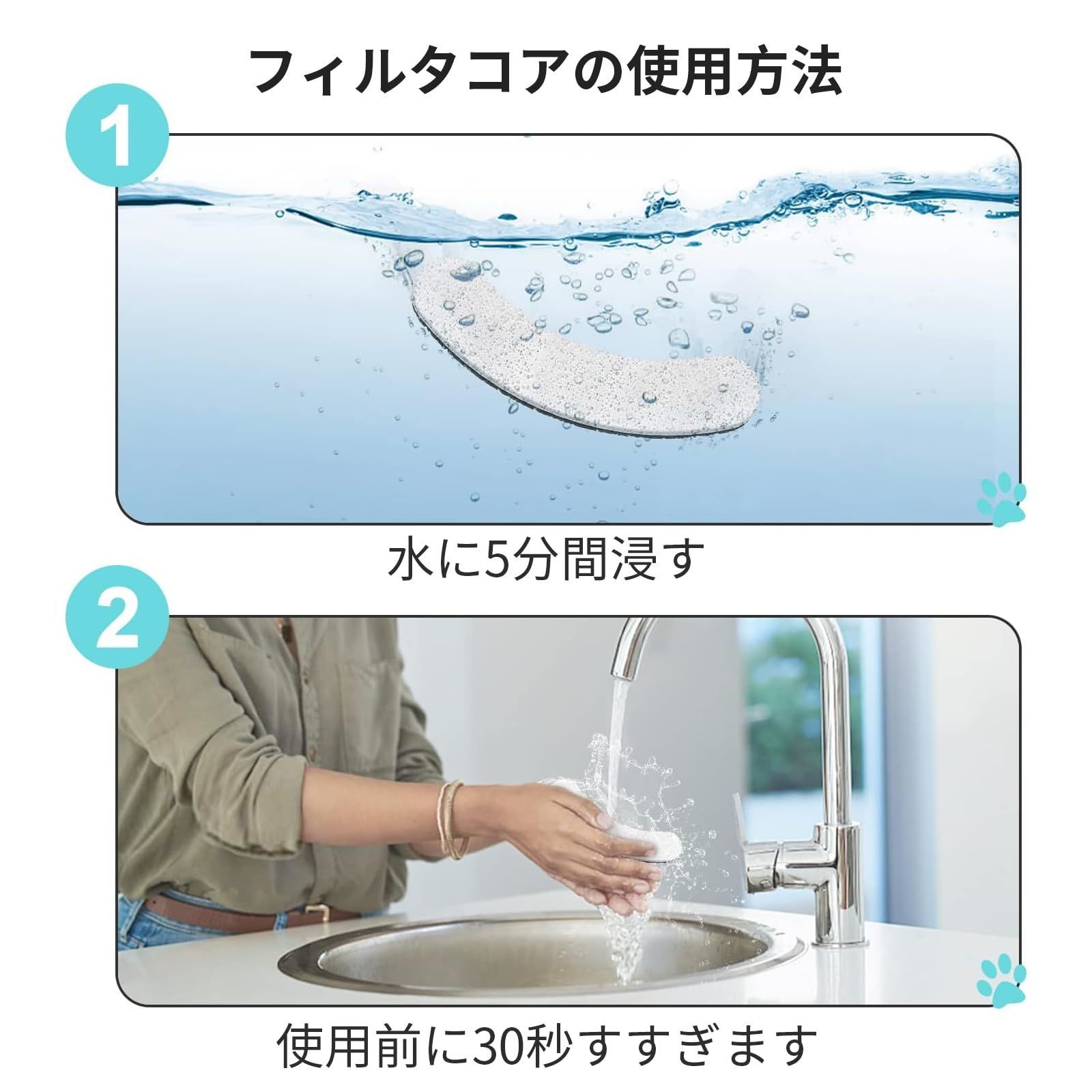 フィルタコアの使用方法

1

水に5分間浸す

2

使用前に30秒すすぎます