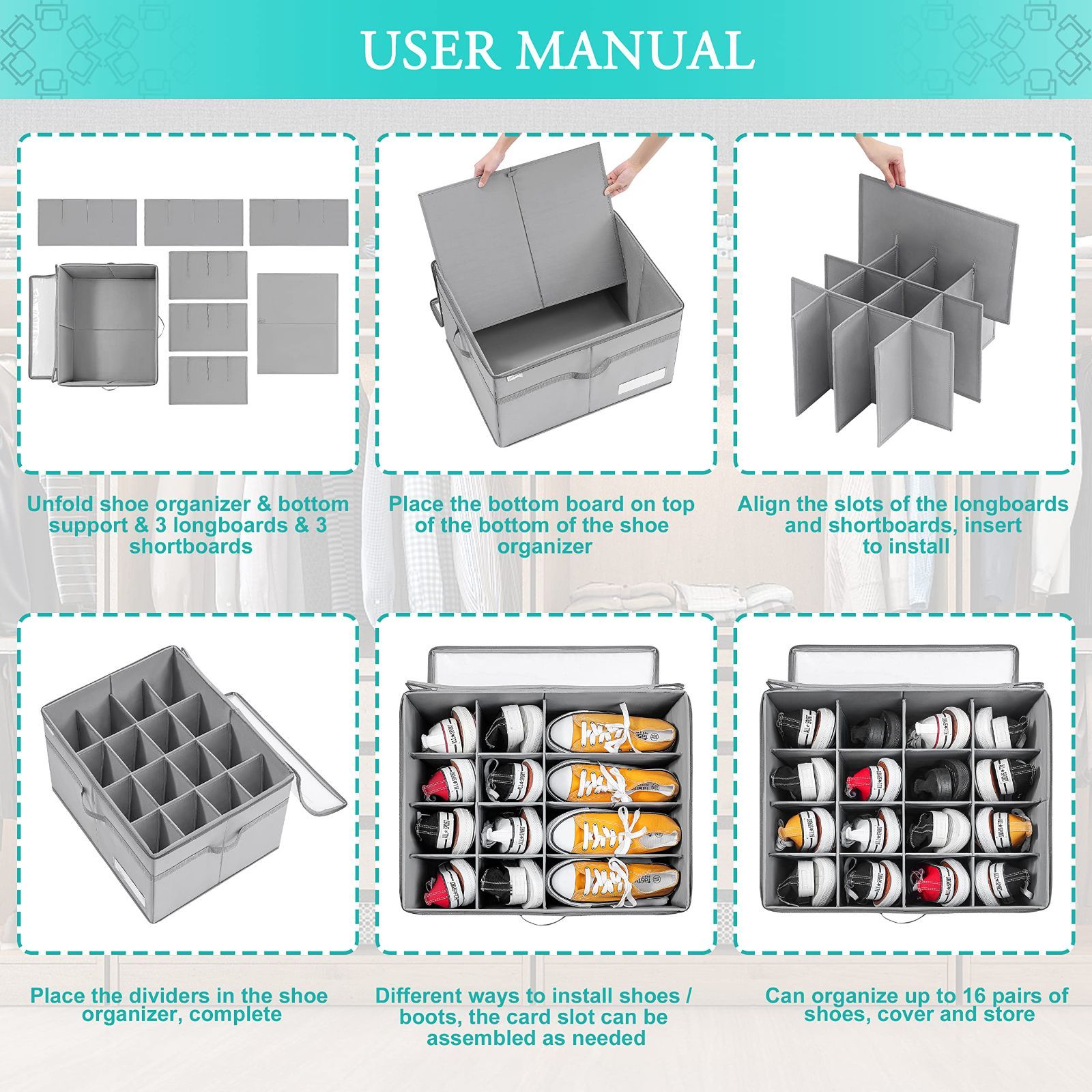 USER MANUAL

Unfold shoe organizer & bottom support & 3 longboards & 3 shortboards

Place the bottom board on top of the bottom of the shoe organizer

Align the slots of the longboards and shortboards, insert to install

Place the dividers in the shoe organizer, complete

Different ways to install shoes / boots, the card slot can be assembled as needed

Can organize up to 16 pairs of shoes, cover and store