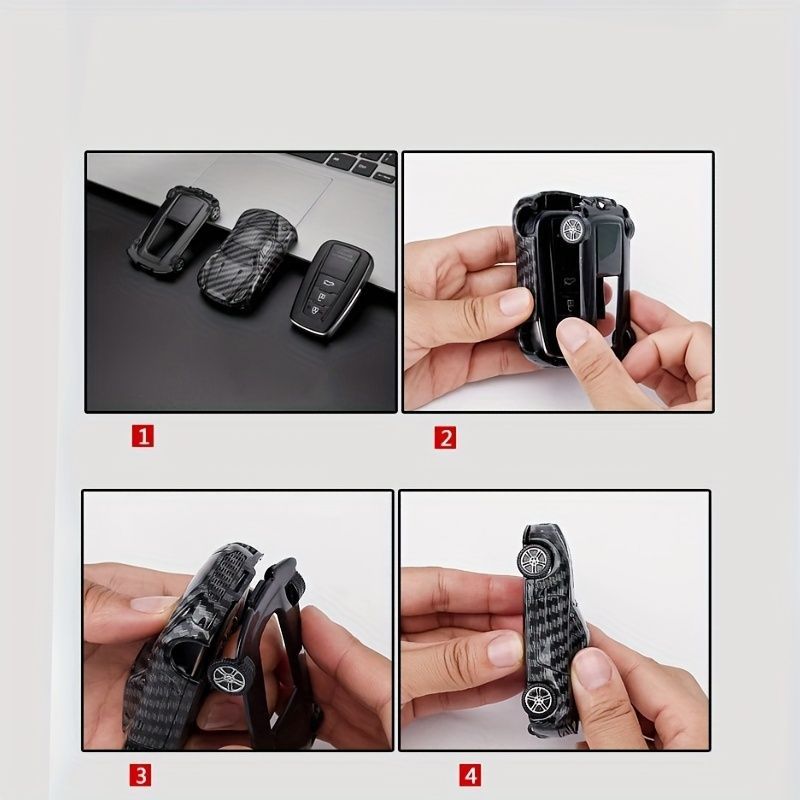 1

2

3

4