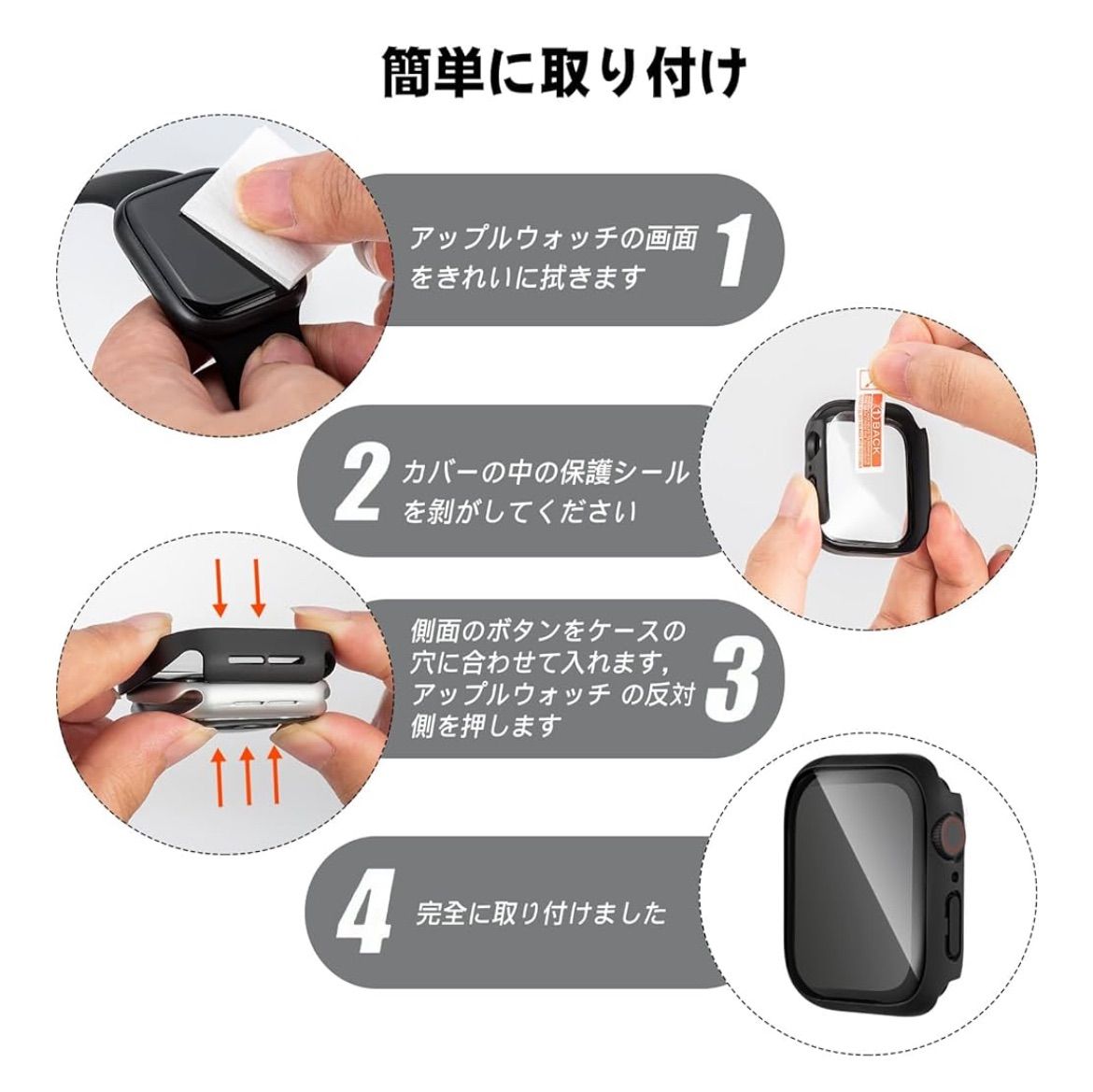 簡単に取り付け

アップルウォッチの画面をきれいに拭きます 1

BACK

2 カバーの中の保護シールを剥がしてください

側面のボタンをケースの穴に合わせて入れます, アップルウォッチ の反対側を押します 3

4 完全に取り付けました