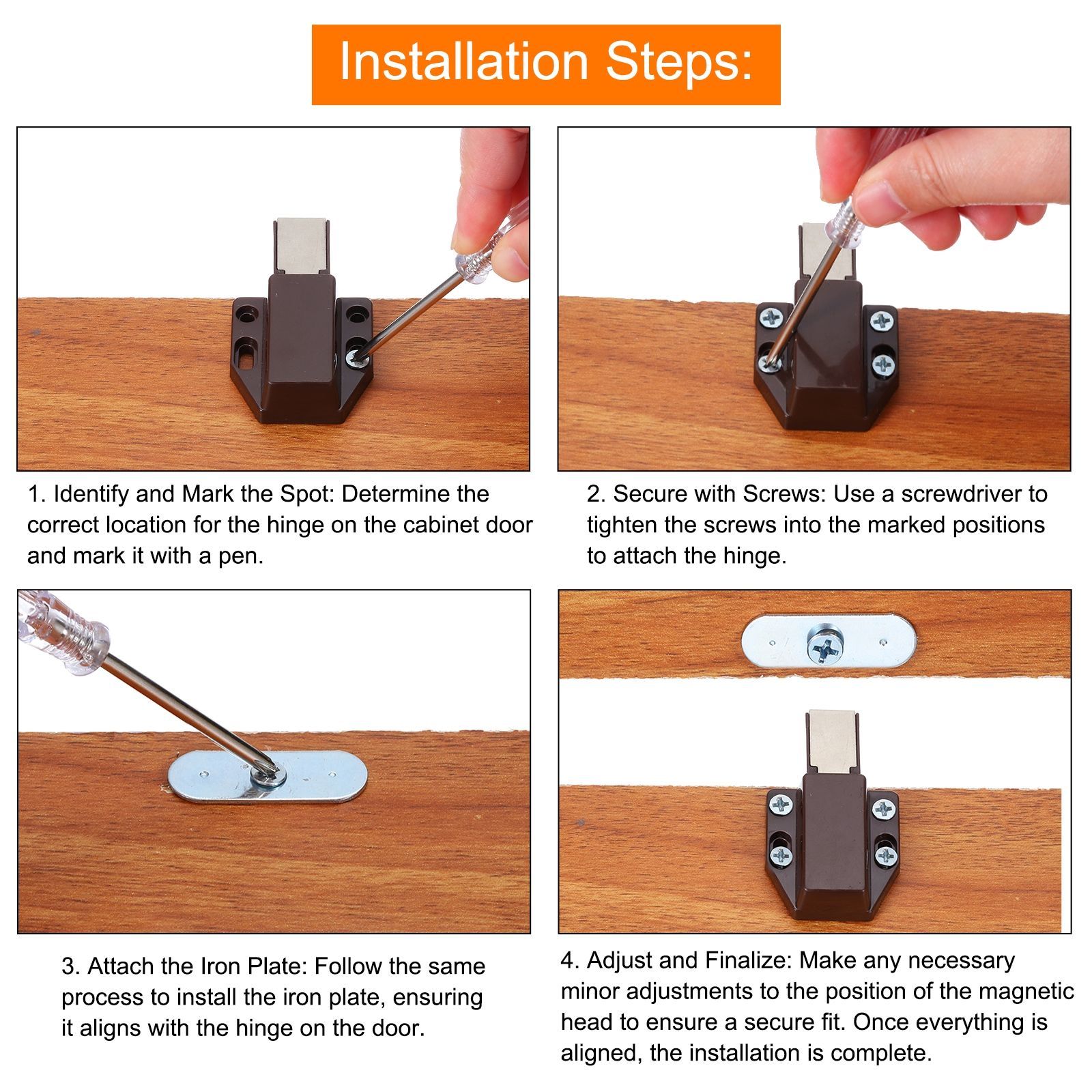 Installation Steps:

1. Identify and Mark the Spot: Determine the correct location for the hinge on the cabinet door and mark it with a pen.

2. Secure with Screws: Use a screwdriver to tighten the screws into the marked positions to attach the hinge.

3. Attach the Iron Plate: Follow the same process to install the iron plate, ensuring it aligns with the hinge on the door.

4. Adjust and Finalize: Make any necessary minor adjustments to the position of the magnetic head to ensure a secure fit. Once everything is aligned, the installation is complete.