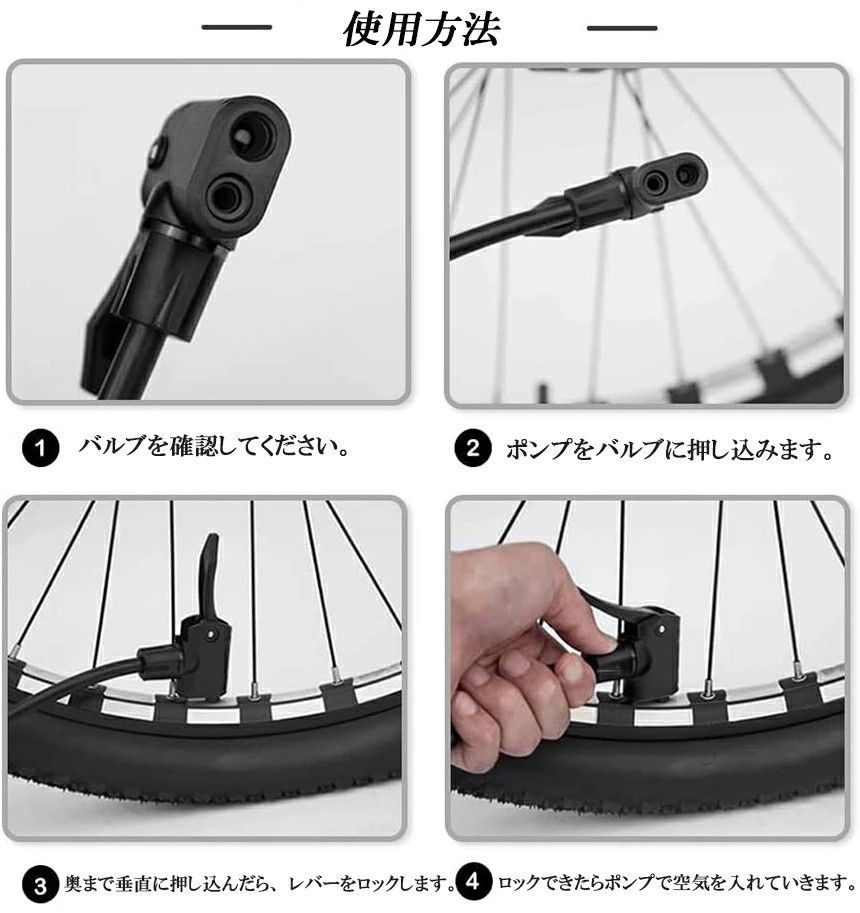 使用方法

1 バルブを確認してください。

2 ポンプをバルブに押し込みます。

3 奥まで垂直に押し込んだら、レバーをロックします。

4 ロックできたらポンプで空気を入れていきます。