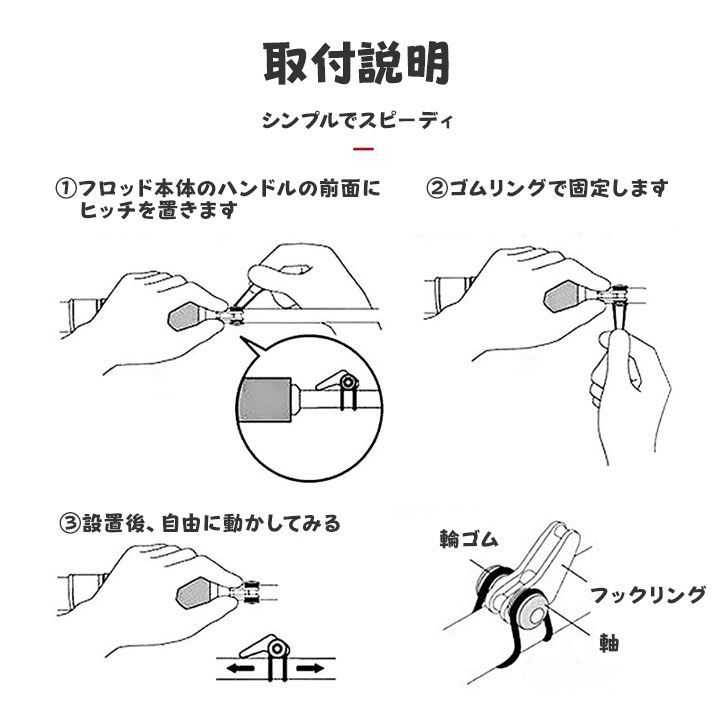 取付説明

シンプルでスピーディ

①フロッド本体のハンドルの前面にヒッチを置きます

②ゴムリングで固定します

③設置後、自由に動かしてみる

輪ゴム

フックリング

軸