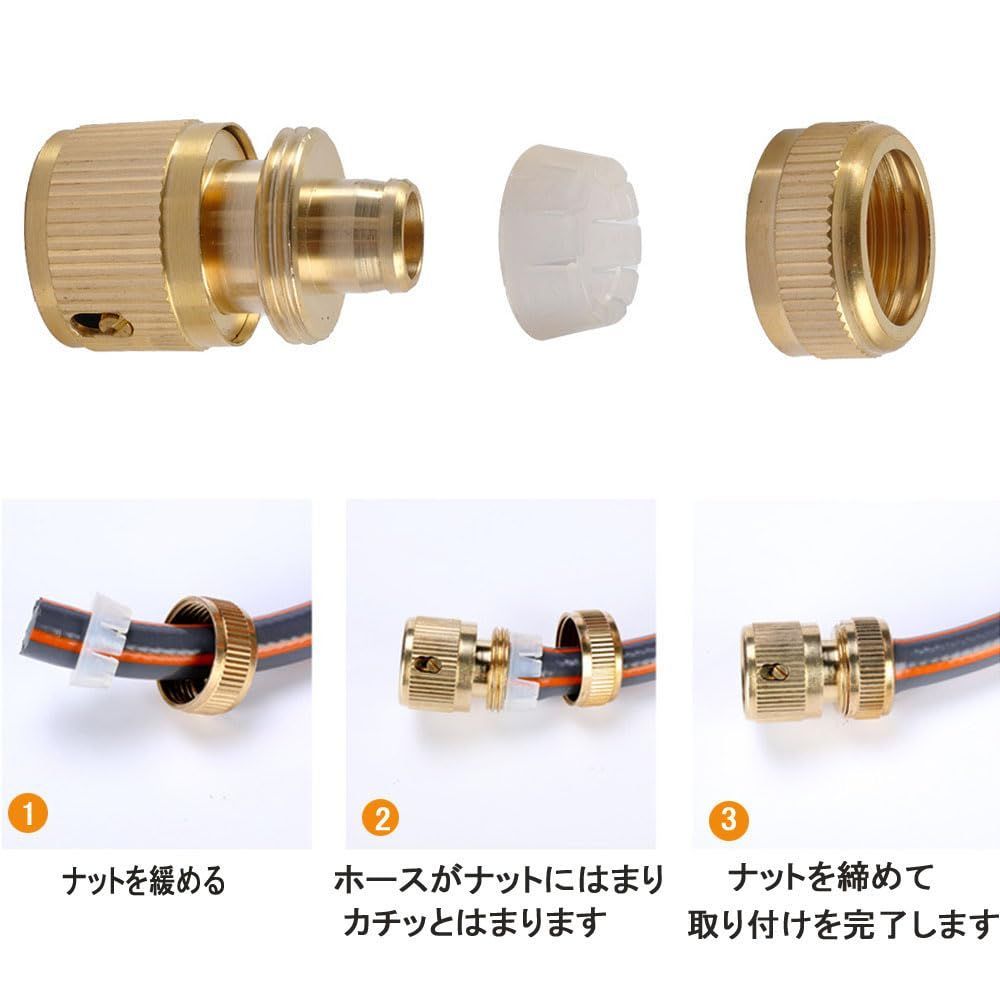 1
ナットを緩める

2
ホースがナットにはまり
カチッとはまります

3
ナットを締めて
取り付けを完了します