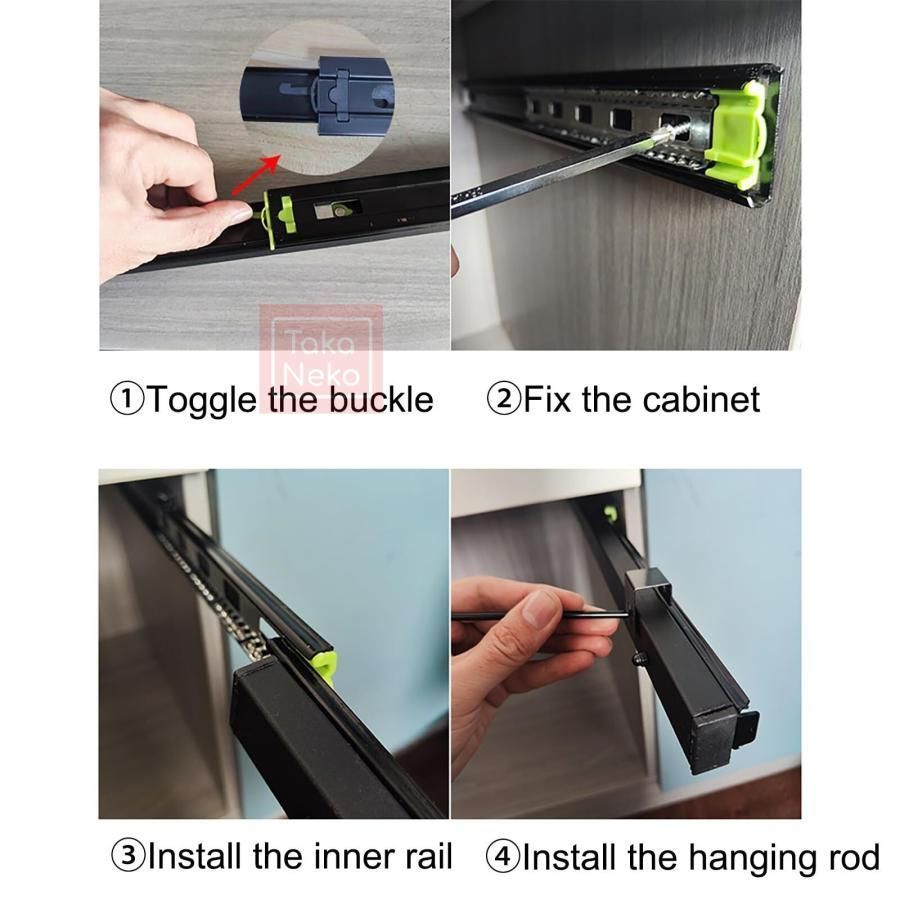 Taka Neko

①Toggle the buckle ②Fix the cabinet

③Install the inner rail ④Install the hanging rod