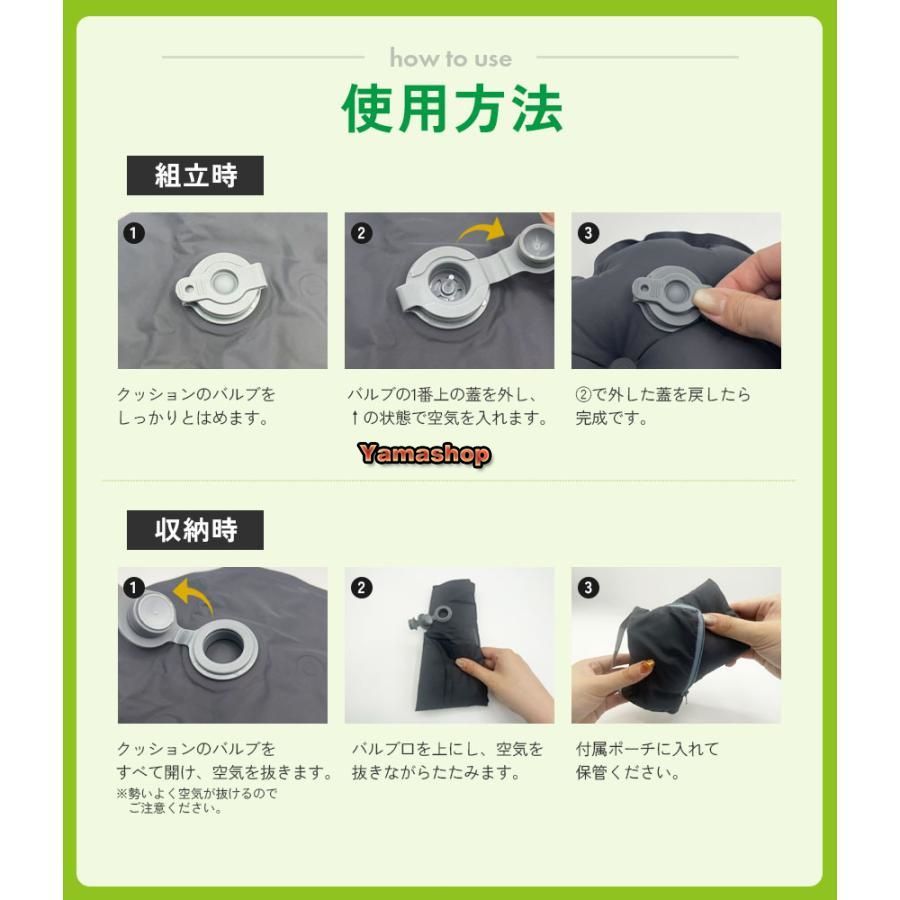 how to use

使用方法

組立時

1

クッションのバルブをしっかりとはめます。

2

バルブの1番上の蓋を外し、↑の状態で空気を入れます。

3

②で外した蓋を戻したら完成です。

Yamashop

収納時

1

クッションのバルブをすべて開け、空気を抜きます。
※勢いよく空気が抜けるのでご注意ください。

2

バルブ口を上にし、空気を抜きながらたたみます。

3

付属ポーチに入れて保管ください。