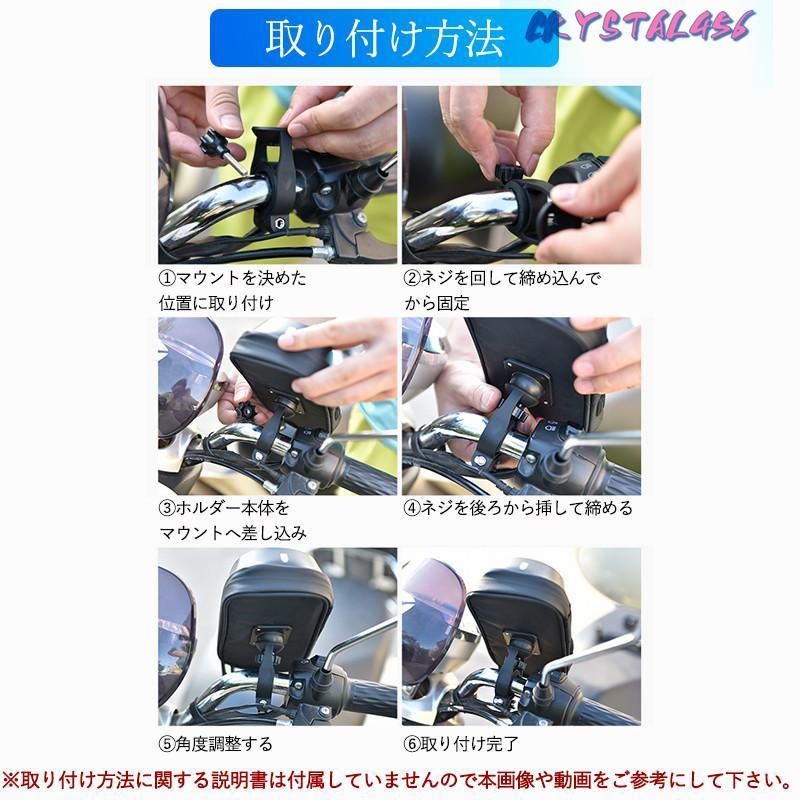 取り付け方法

CRYSTAL456

①マウントを決めた位置に取り付け

②ネジを回して締め込んでから固定

③ホルダー本体をマウントへ差し込み

④ネジを後ろから挿して締める

⑤角度調整する

⑥取り付け完了

※取り付け方法に関する説明書は付属していませんので本画像や動画をご参考にして下さい。