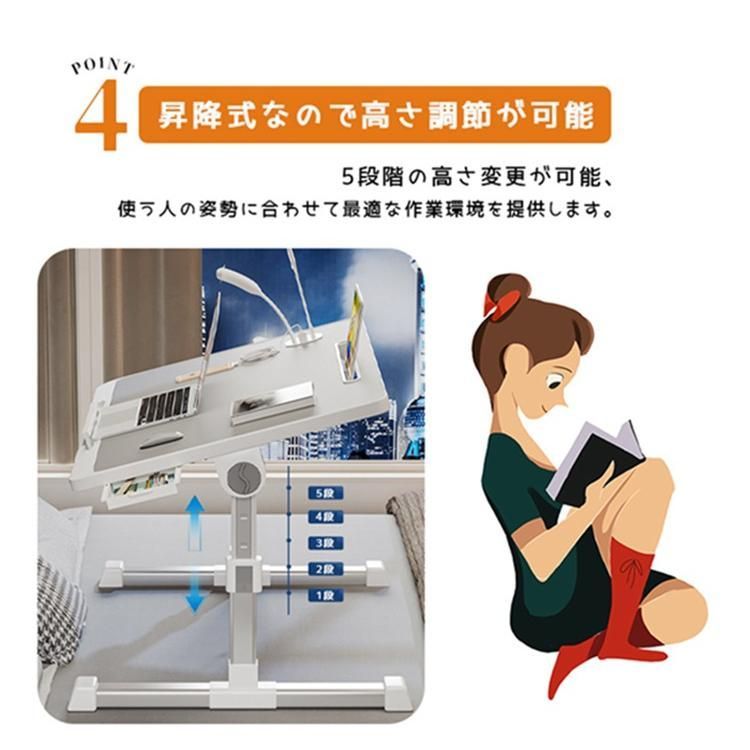 POINT 4 昇降式なので高さ調節が可能

5段階の高さ変更が可能、
使う人の姿勢に合わせて最適な作業環境を提供します。

5段
4段
3段
2段
1段