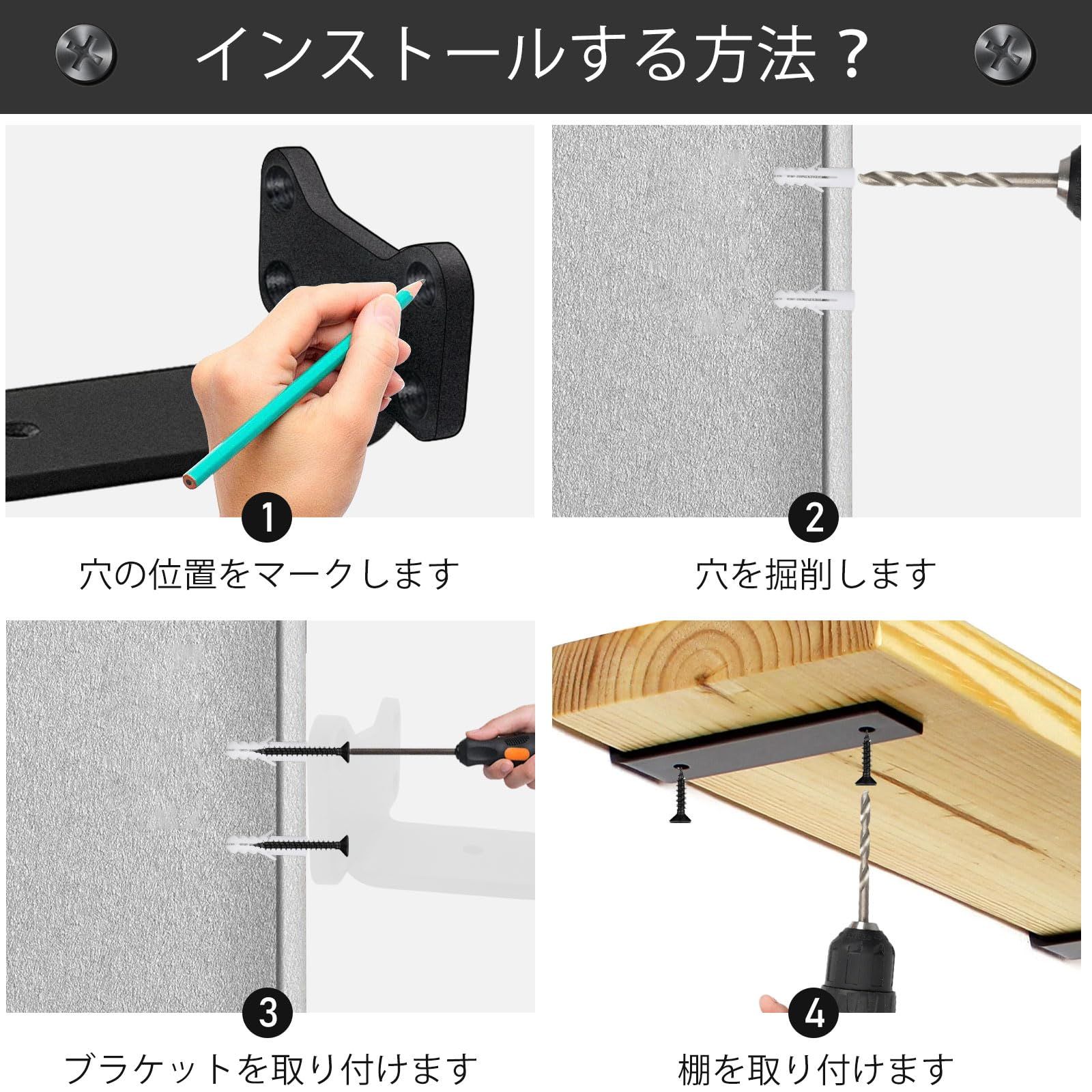 インストールする方法？

1
穴の位置をマークします

2
穴を掘削します

3
ブラケットを取り付けます

4
棚を取り付けます