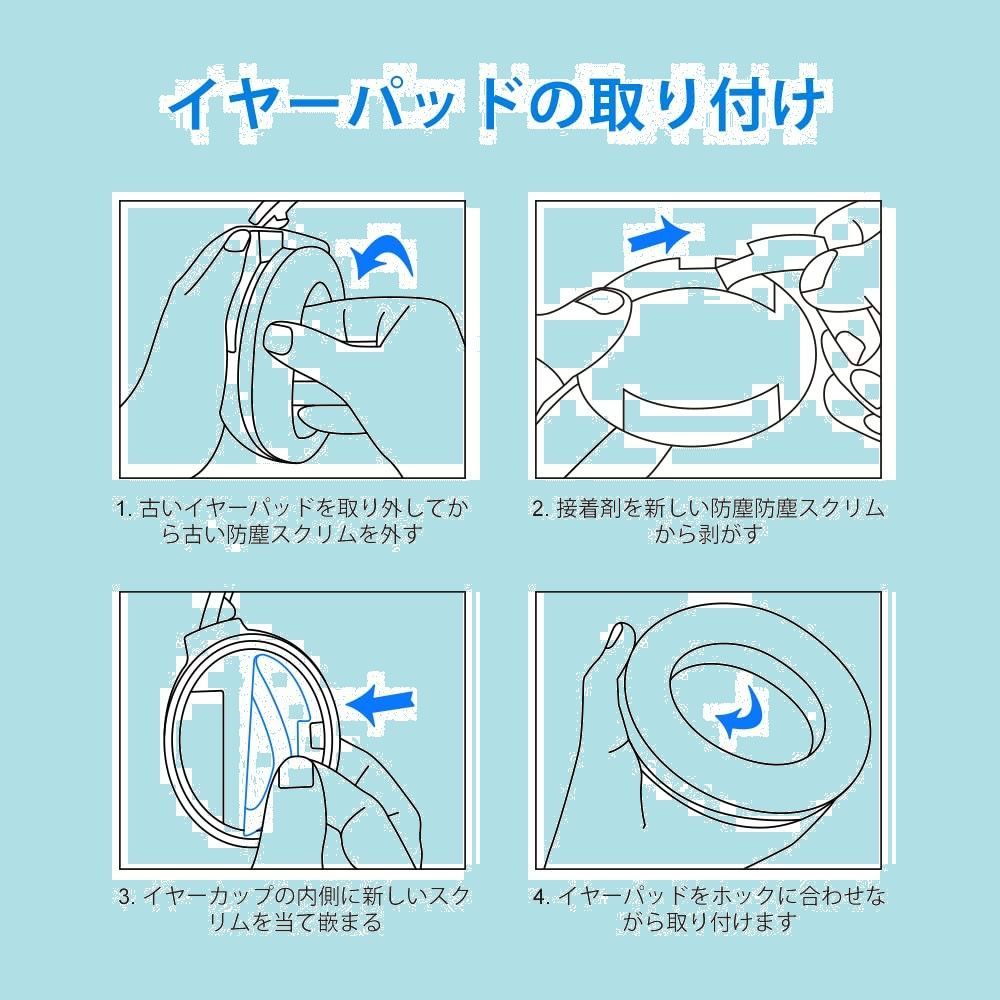 イヤーパッドの取り付け

1. 古いイヤーパッドを取り外してから古い防塵スクリムを外す

2. 接着剤を新しい防塵防塵スクリムから剥がす

3. イヤーカップの内側に新しいスクリムを当て嵌まる

4. イヤーパッドをホックに合わせながら取り付けます