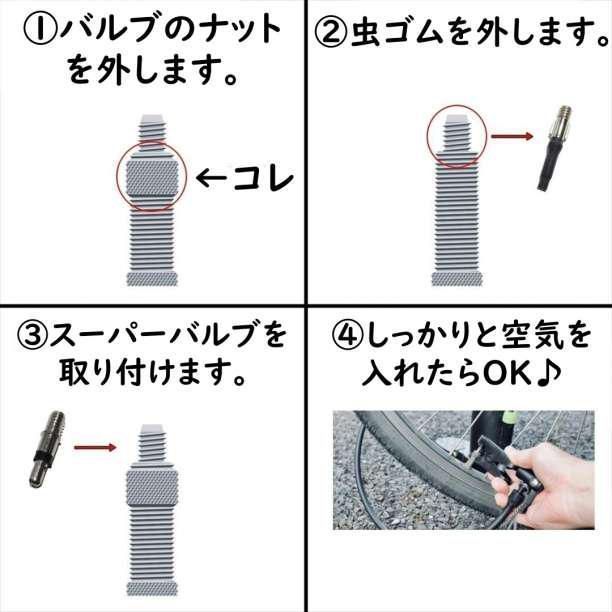 ①バルブのナットを外します。

←コレ

②虫ゴムを外します。

③スーパーバルブを取り付けます。

④しっかりと空気を入れたらOK♪