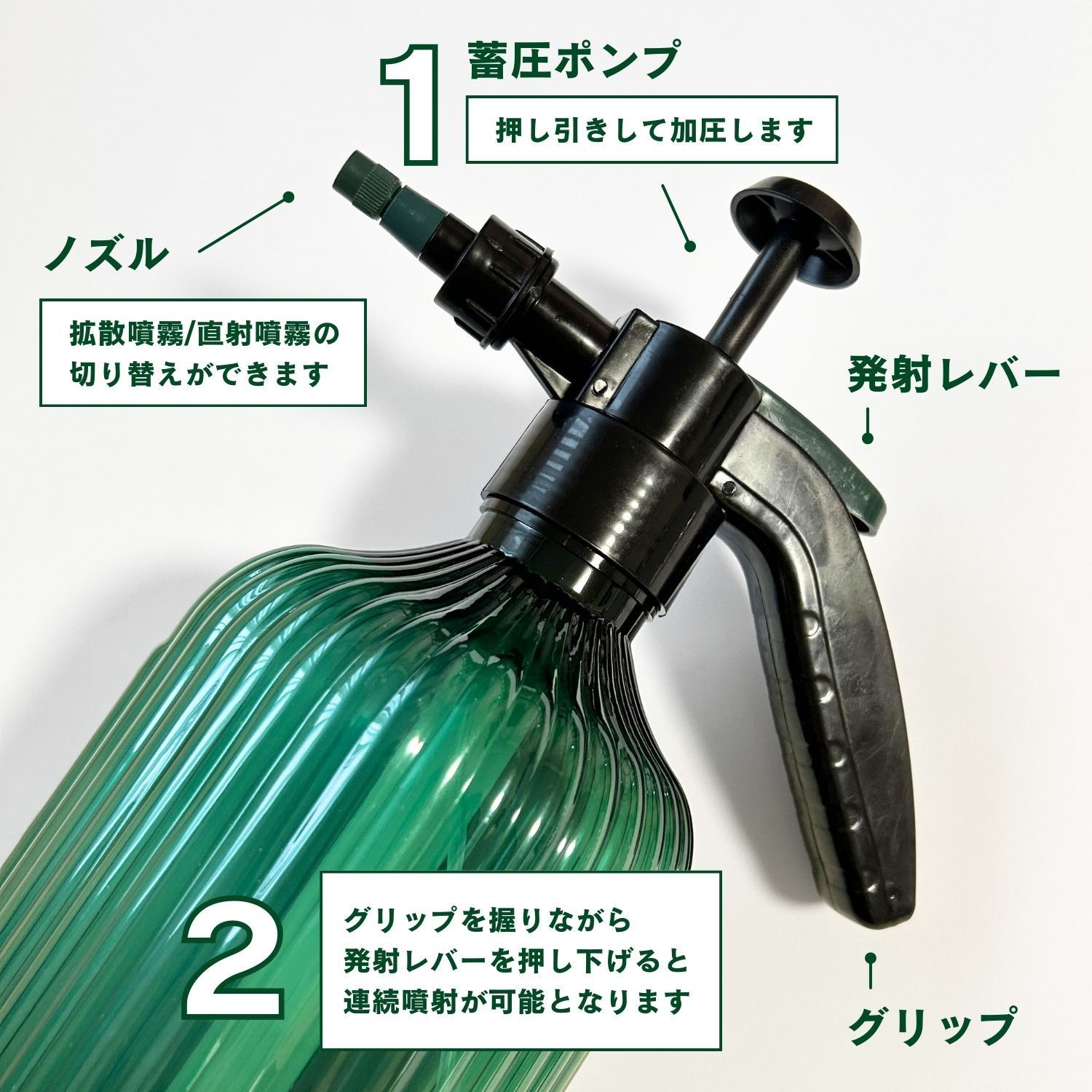 1

蓄圧ポンプ

押し引きして加圧します

ノズル

拡散噴霧/直射噴霧の切り替えができます

発射レバー

2

グリップを握りながら発射レバーを押し下げると連続噴射が可能となります

グリップ