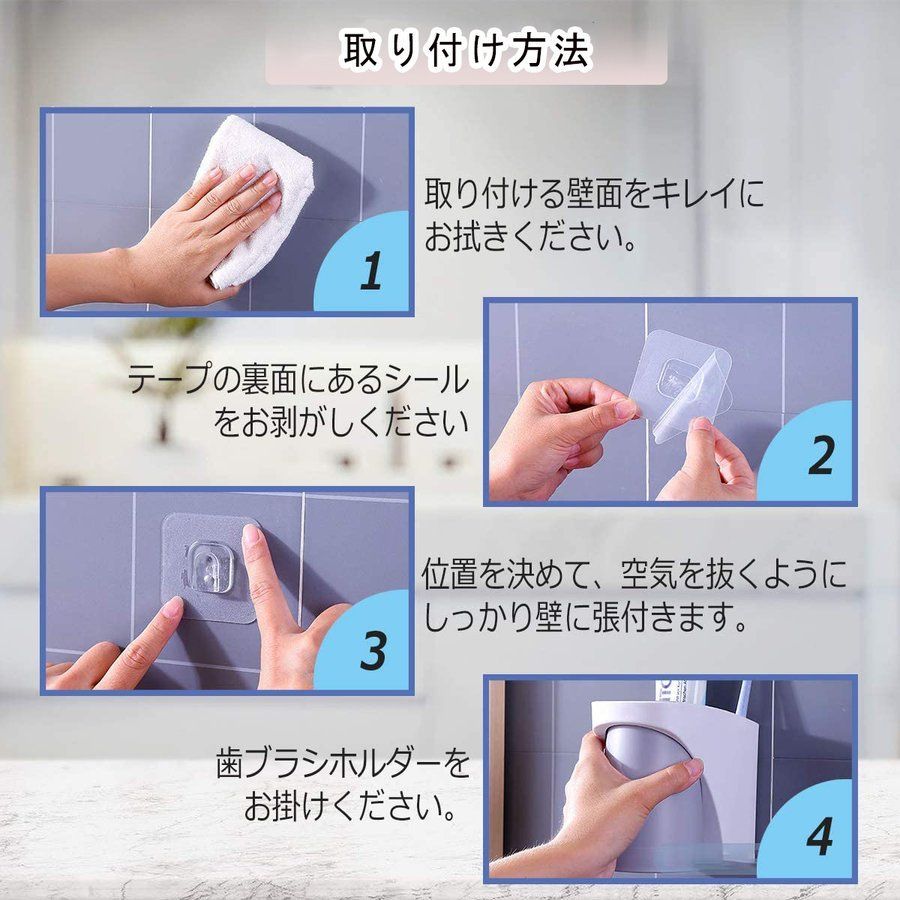 取り付け方法

1

取り付ける壁面をキレイにお拭きください。

テープの裏面にあるシールをお剥がしください

2

3

位置を決めて、空気を抜くようにしっかり壁に張付きます。

歯ブラシホルダーをお掛けください。

4