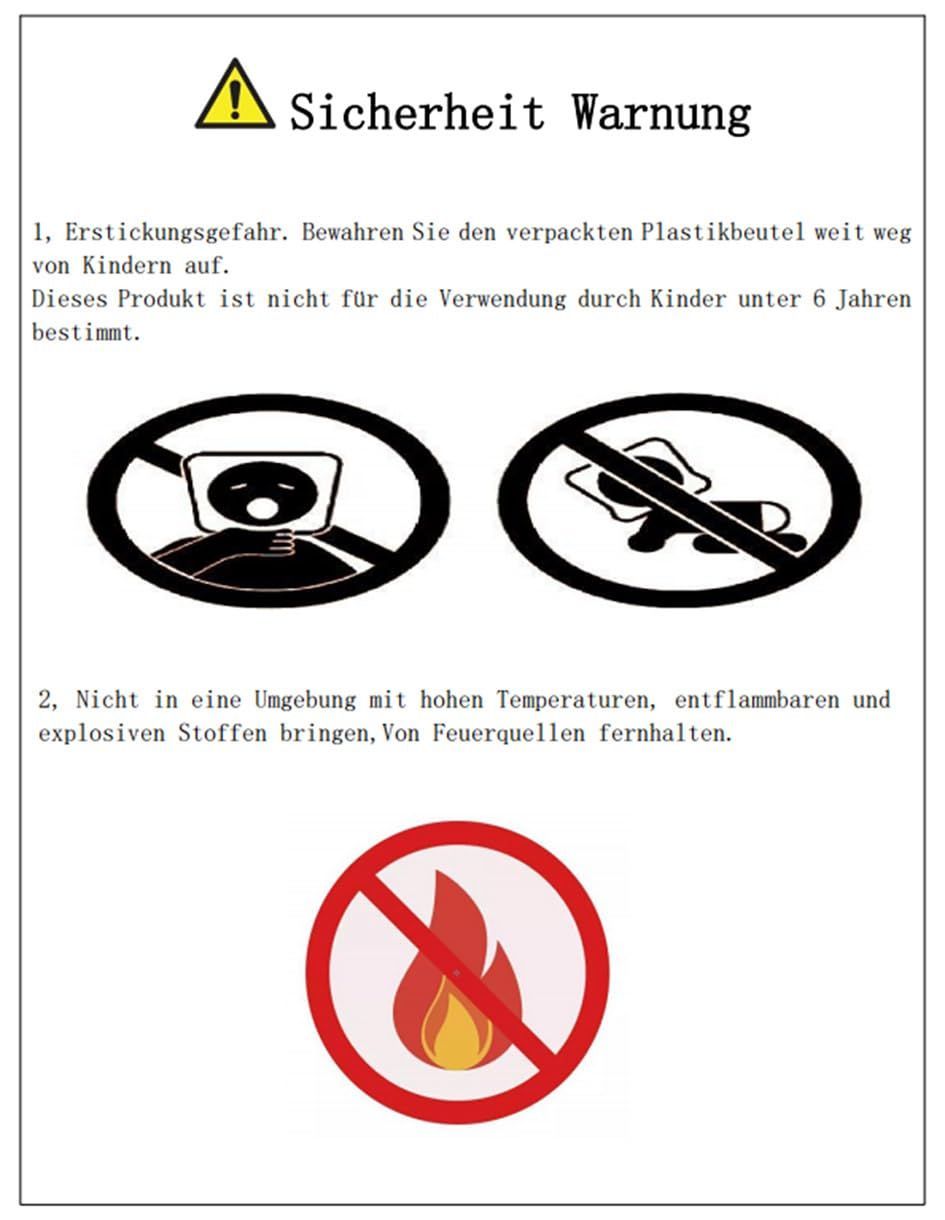 Sicherheit Warnung

1, Erstickungsgefahr. Bewahren Sie den verpackten Plastikbeutel weit weg von Kindern auf.
Dieses Produkt ist nicht für die Verwendung durch Kinder unter 6 Jahren bestimmt.

2, Nicht in eine Umgebung mit hohen Temperaturen, entflammbaren und explosiven Stoffen bringen,Von Feuerquellen fernhalten.