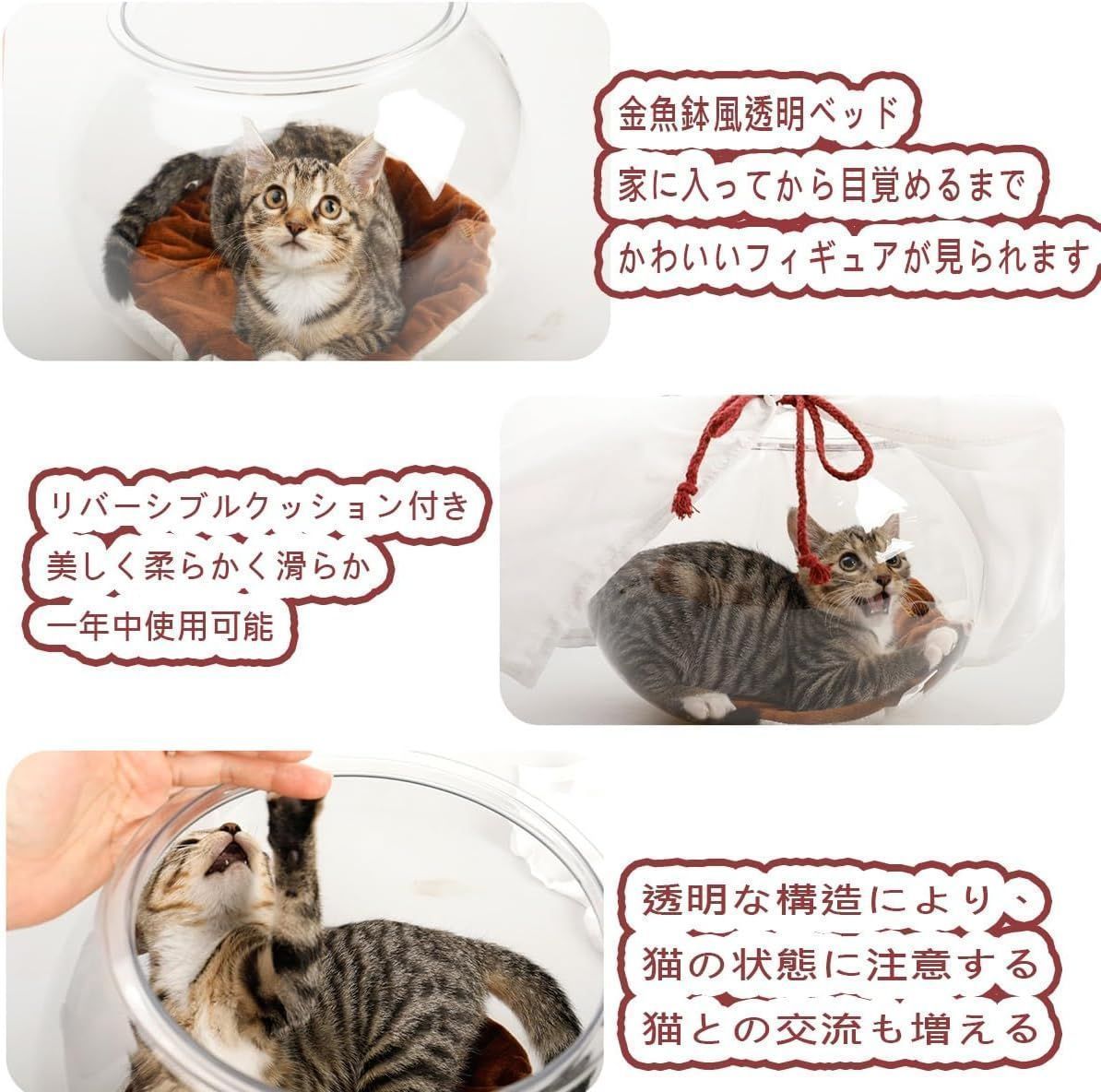 金魚鉢風透明ベッド
家に入ってから目覚めるまで
かわいいフィギュアが見られます

リバーシブルクッション付き
美しく柔らかく滑らか
一年中使用可能

透明な構造により、
猫の状態に注意する
猫との交流も増える