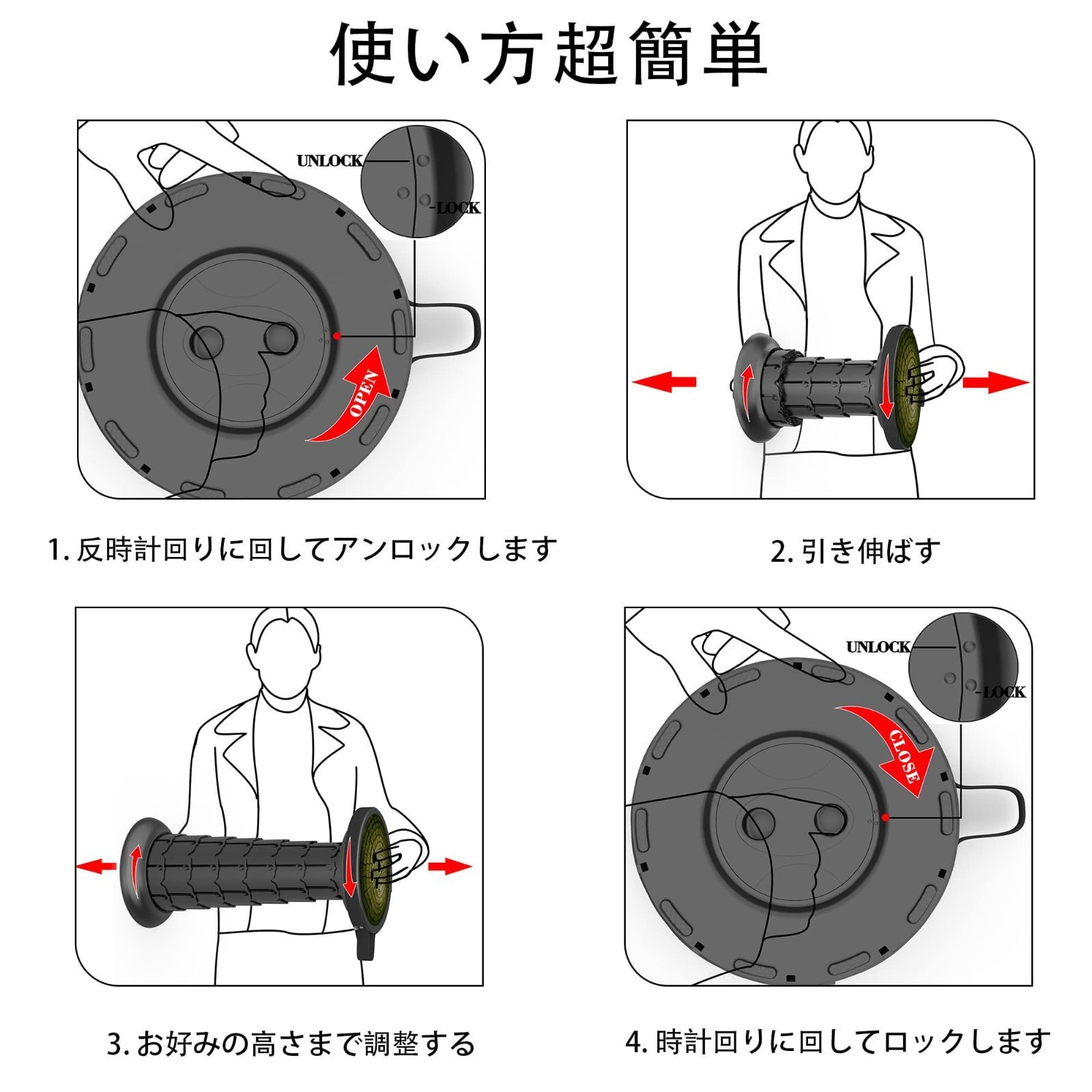 使い方超簡単

UNLOCK
LOCK
OPEN

1. 反時計回りに回してアンロックします

2. 引き伸ばす

3. お好みの高さまで調整する

UNLOCK
LOCK
CLOSE

4. 時計回りに回してロックします