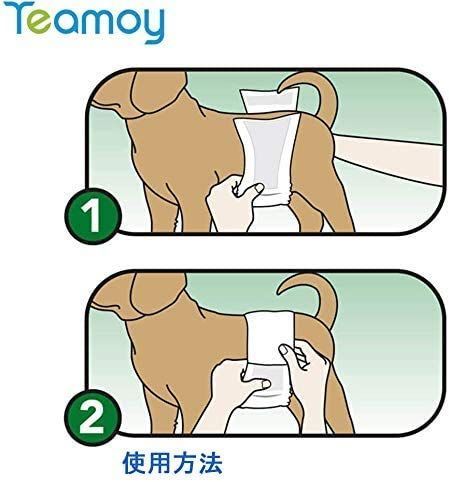 Teamoy

1

2

使用方法