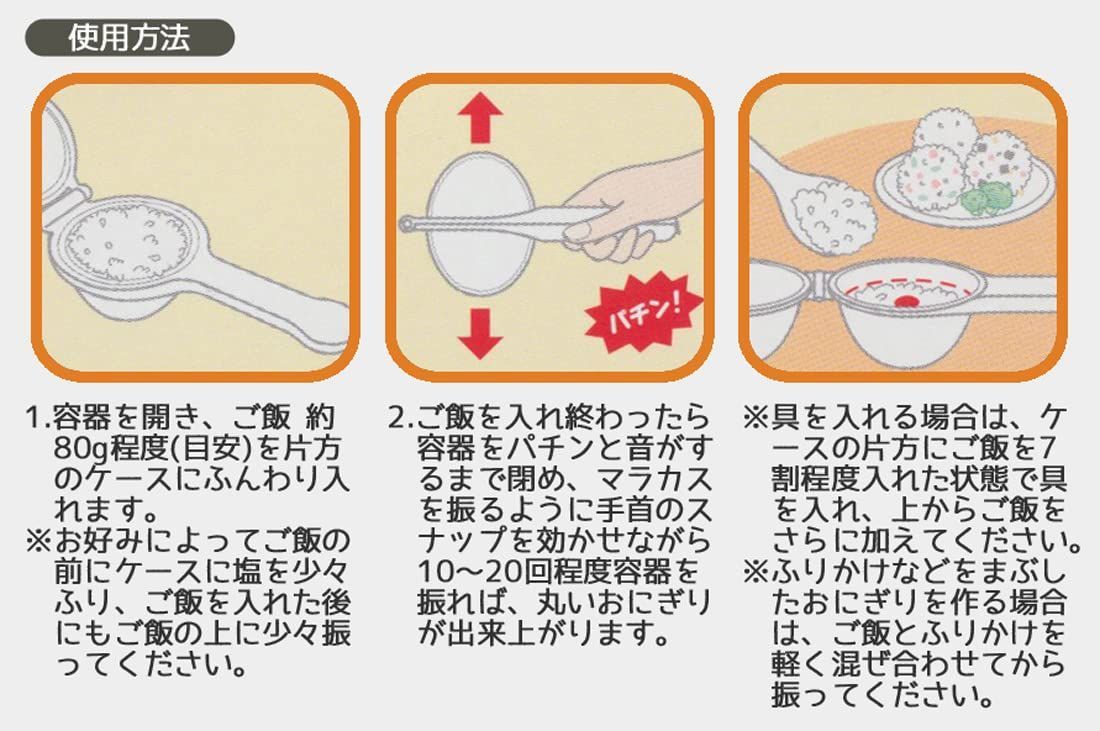 使用方法

パチン!

1.容器を開き、ご飯 約80g程度(目安)を片方のケースにふんわり入れます。
※お好みによってご飯の前にケースに塩を少々ふり、ご飯を入れた後にもご飯の上に少々振ってください。

2.ご飯を入れ終わったら容器をパチンと音がするまで閉め、マラカスを振るように手首のスナップを効かせながら10〜20回程度容器を振れば、丸いおにぎりが出来上がります。

※具を入れる場合は、ケースの片方にご飯を7割程度入れた状態で具を入れ、上からご飯をさらに加えてください。
※ふりかけなどをまぶしたおにぎりを作る場合は、ご飯とふりかけを軽く混ぜ合わせてから振ってください。