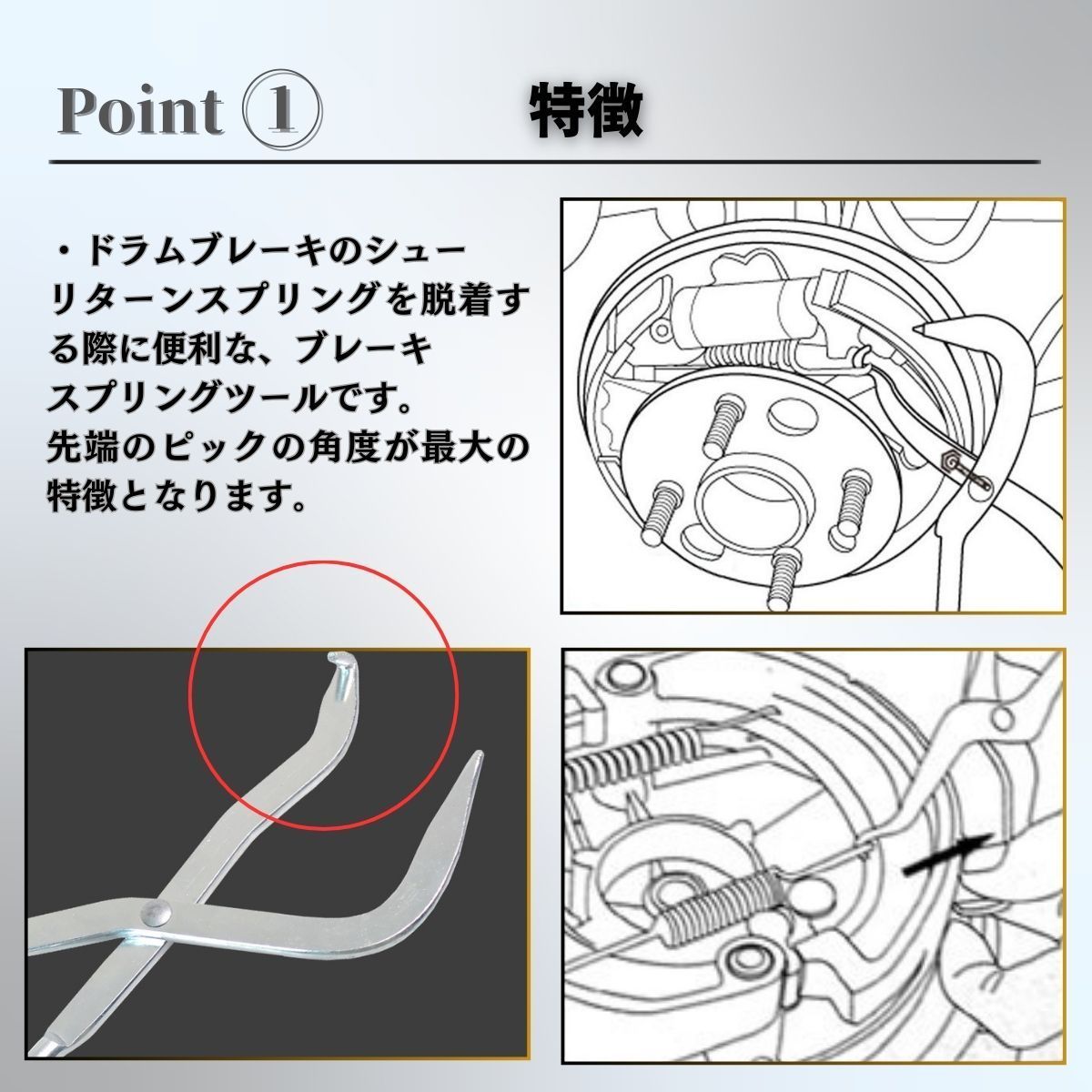 Point ①

特徴

・ドラムブレーキのシューリターンスプリングを脱着する際に便利な、ブレーキスプリングツールです。
先端のピックの角度が最大の特徴となります。