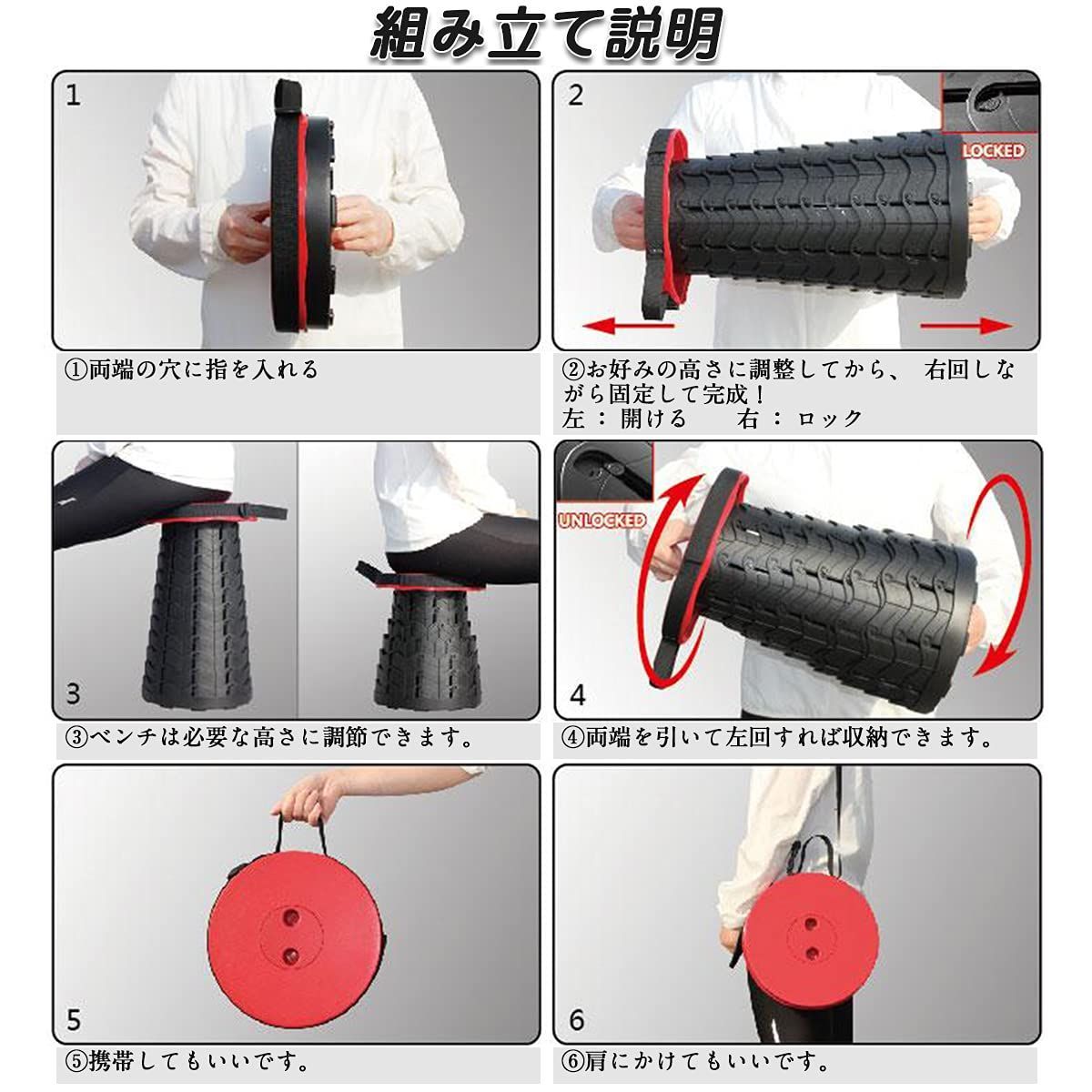 組み立て説明

1

①両端の穴に指を入れる

2

LOCKED

②お好みの高さに調整してから、 右回しながら固定して完成！
左 ： 開ける　　右 ： ロック

3

③ベンチは必要な高さに調節できます。

UNLOCKED

4

④両端を引いて左回すれば収納できます。

5

⑤携帯してもいいです。

6

⑥肩にかけてもいいです。