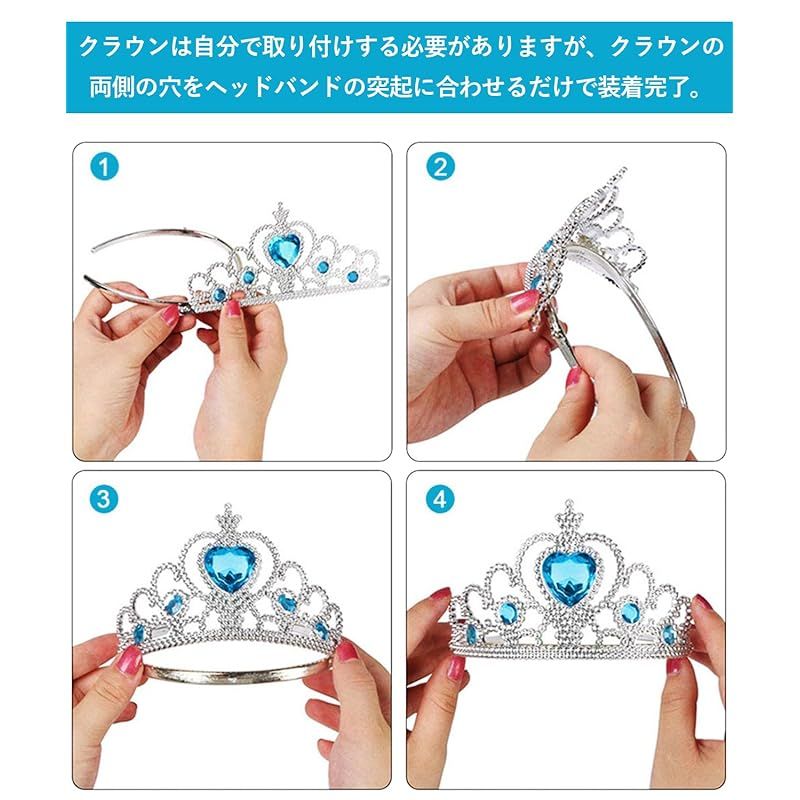 クラウンは自分で取り付けする必要がありますが、クラウンの両側の穴をヘッドバンドの突起に合わせるだけで装着完了。

1

2

3

4