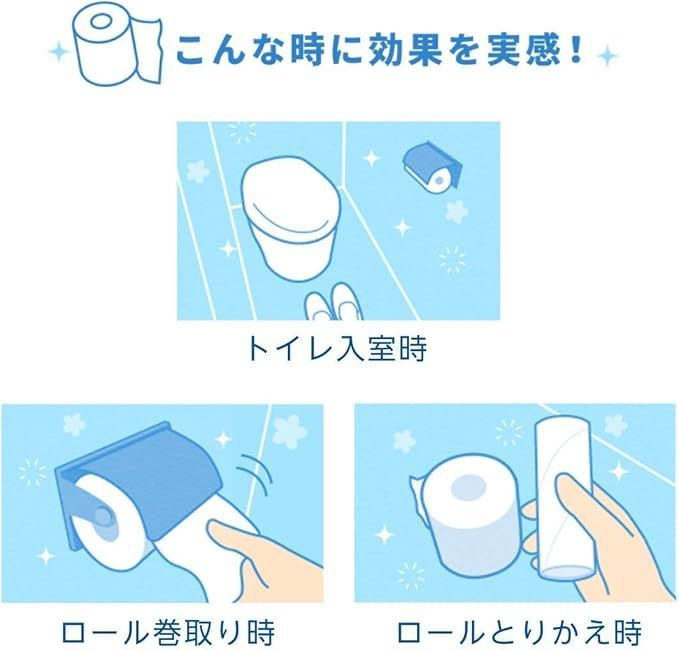 こんな時に効果を実感!

トイレ入室時

ロール巻取り時

ロールとりかえ時