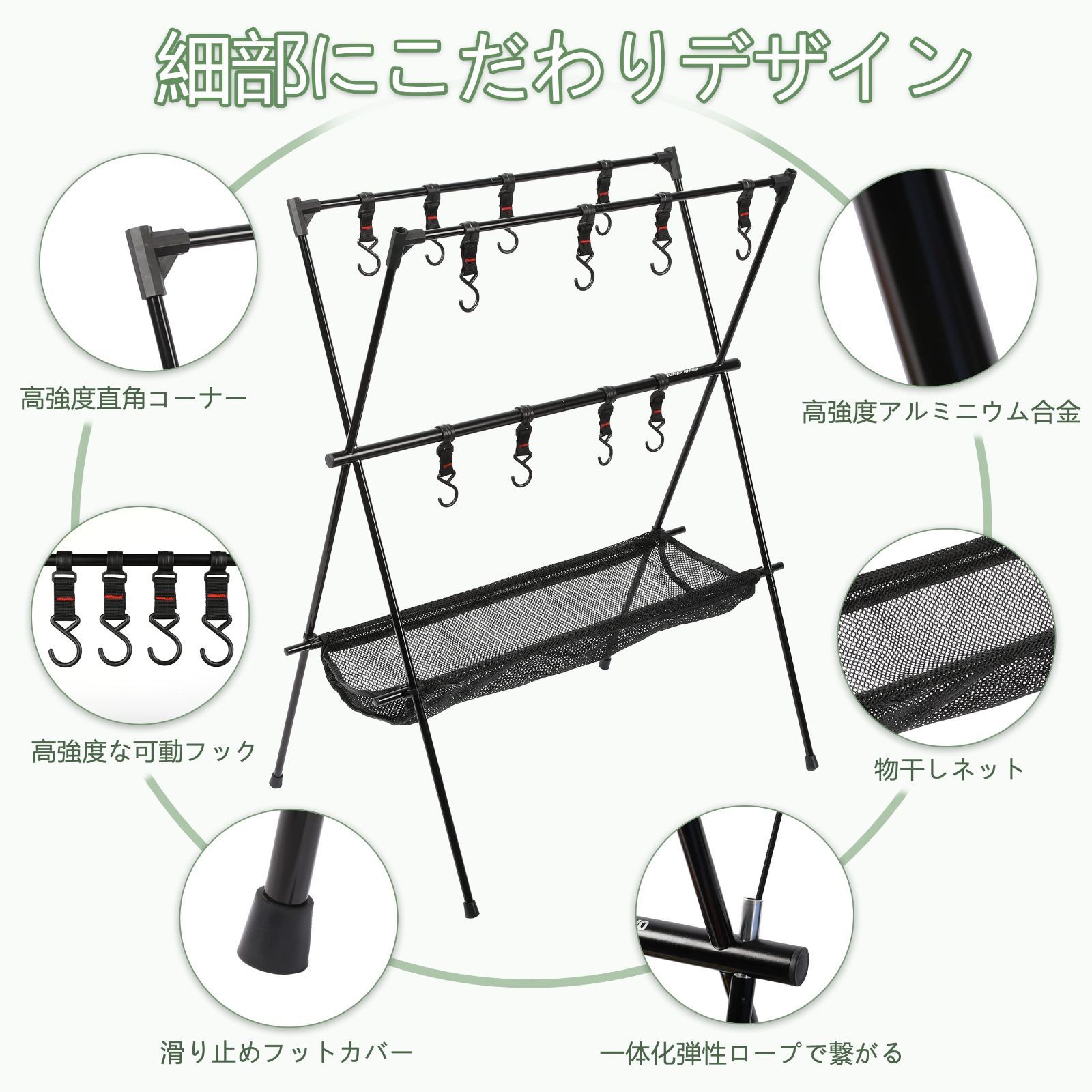 細部にこだわりデザイン

高強度直角コーナー

高強度アルミニウム合金

高強度な可動フック

物干しネット

滑り止めフットカバー

一体化弾性ロープで繋がる