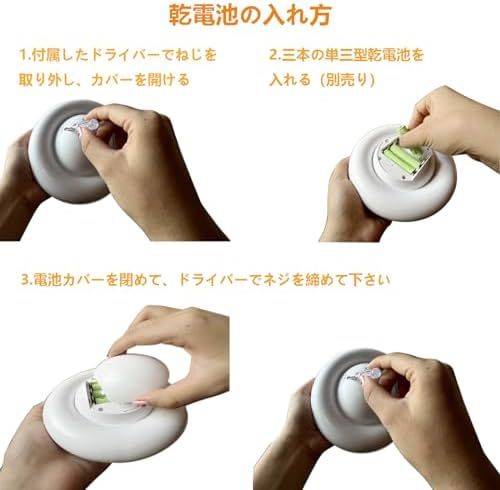 乾電池の入れ方

1.付属したドライバーでねじを取り外し、カバーを開ける

2.三本の単三型乾電池を入れる（別売り）

3.電池カバーを閉めて、ドライバーでネジを締めて下さい