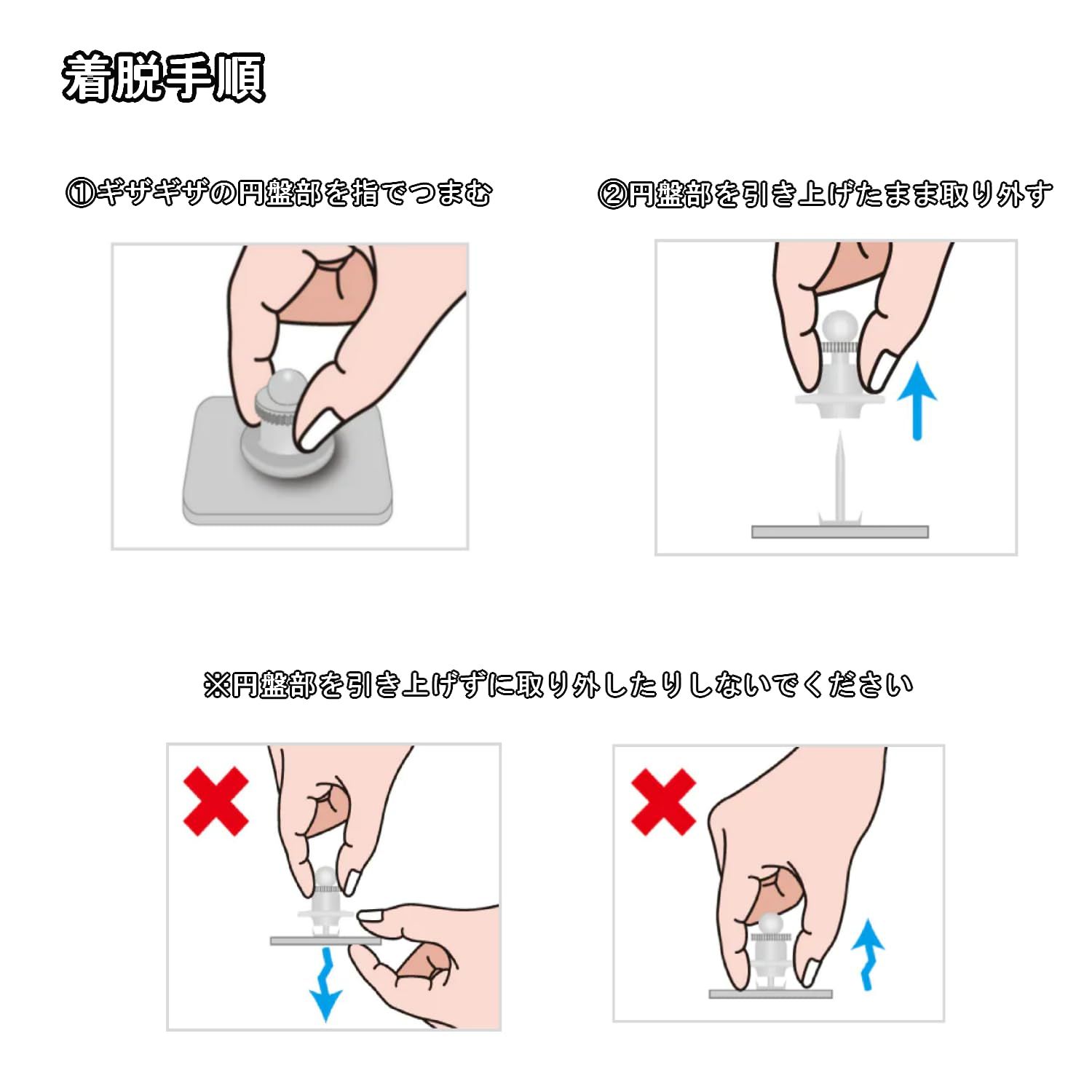 着脱手順

①ギザギザの円盤部を指でつまむ

②円盤部を引き上げたまま取り外す

※円盤部を引き上げずに取り外したりしないでください