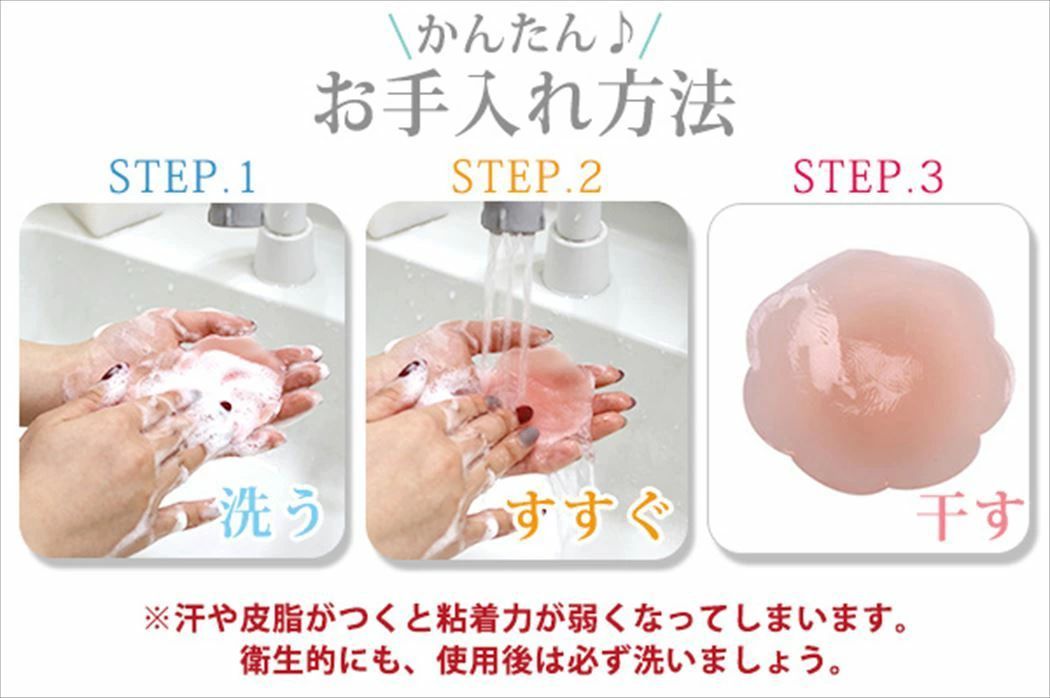 \かんたん♪/
お手入れ方法

STEP.1
洗う

STEP.2
すすぐ

STEP.3
干す

※汗や皮脂がつくと粘着力が弱くなってしまいます。
衛生的にも、使用後は必ず洗いましょう。