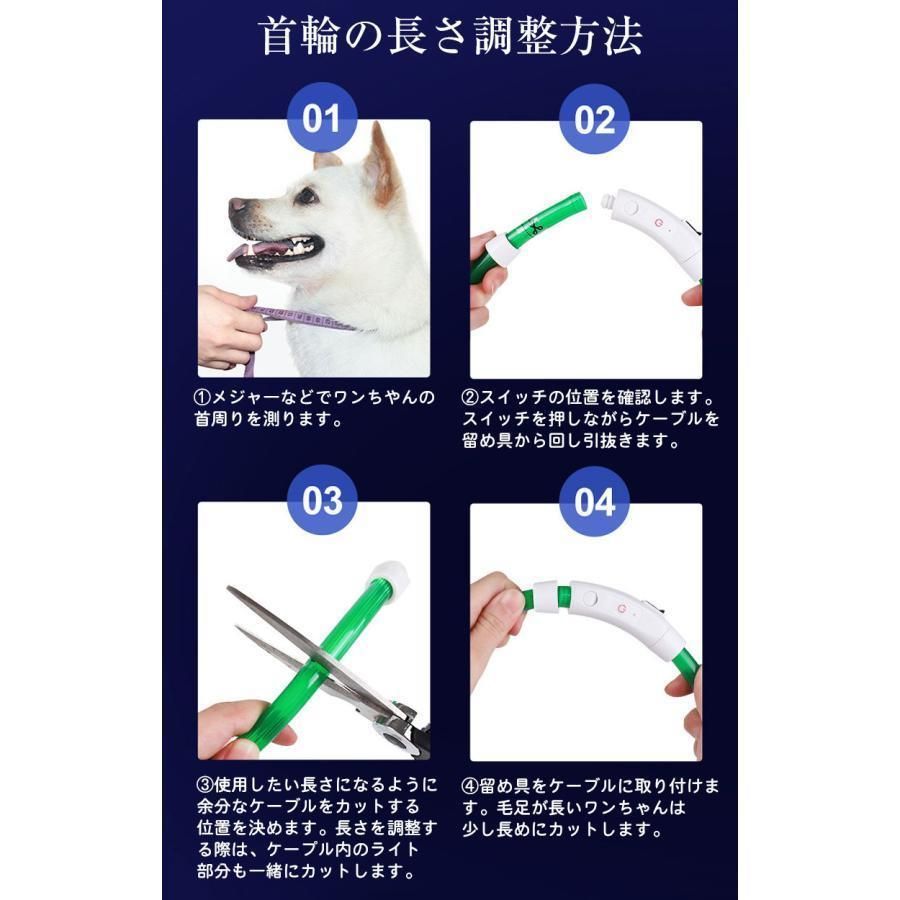 首輪の長さ調整方法

01

①メジャーなどでワンちゃんの首周りを測ります。

02

②スイッチの位置を確認します。スイッチを押しながらケーブルを留め具から回し引抜きます。

03

③使用したい長さになるように余分なケーブルをカットする位置を決めます。長さを調整する際は、ケーブル内のライト部分も一緒にカットします。

04

④留め具をケーブルに取り付けます。毛足が長いワンちゃんは少し長めにカットします。