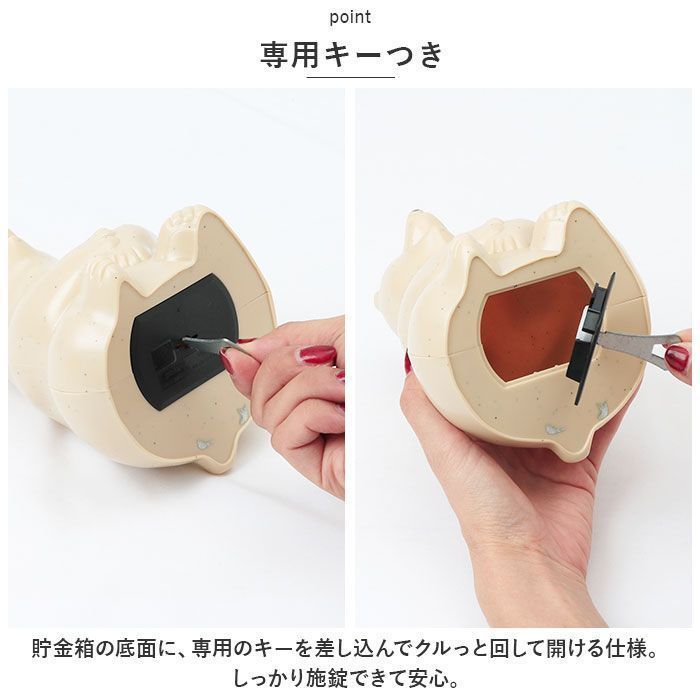 point

専用キーつき

貯金箱の底面に、専用のキーを差し込んでクルっと回して開ける仕様。
しっかり施錠できて安心。