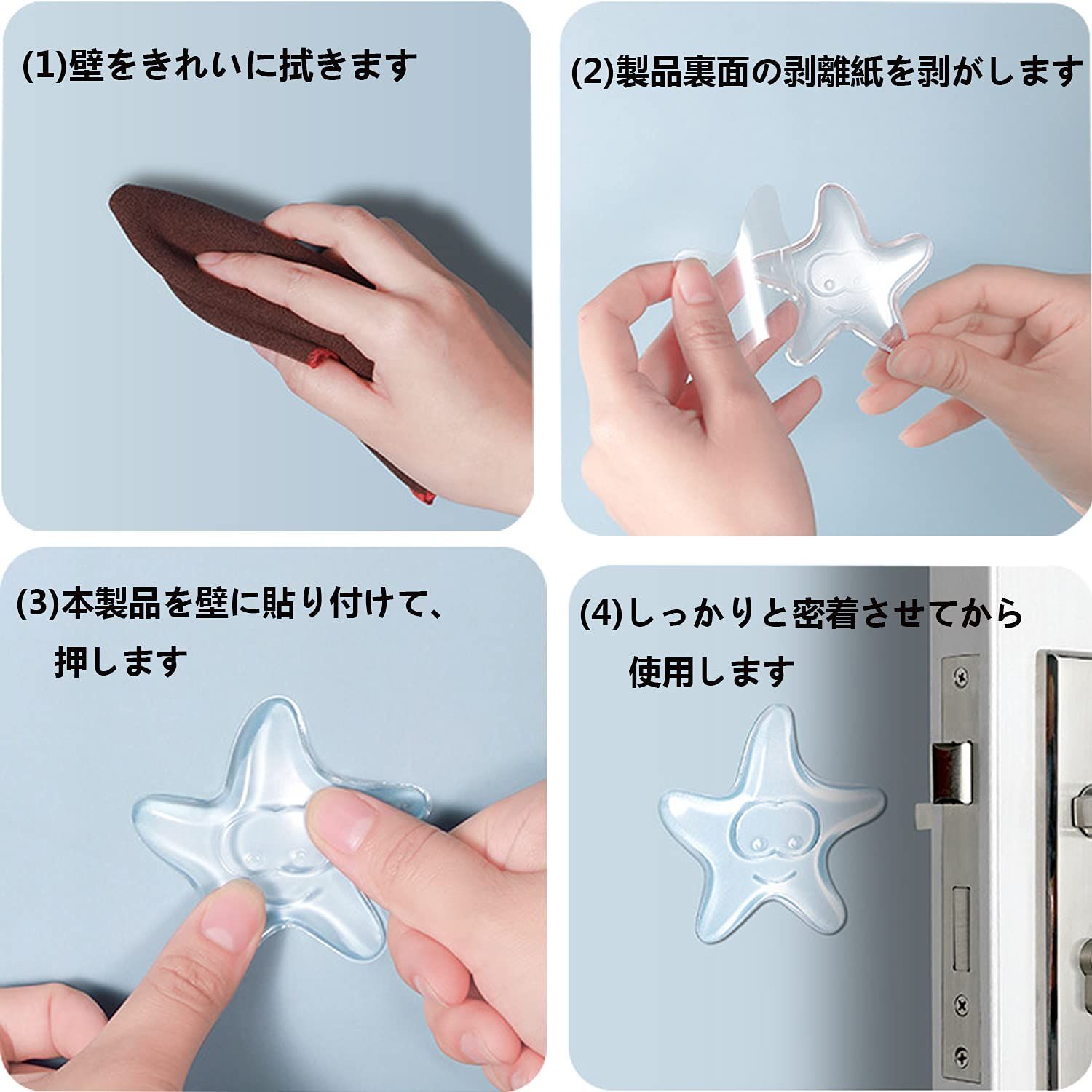 (1)壁をきれいに拭きます

(2)製品裏面の剥離紙を剥がします

(3)本製品を壁に貼り付けて、押します

(4)しっかりと密着させてから使用します