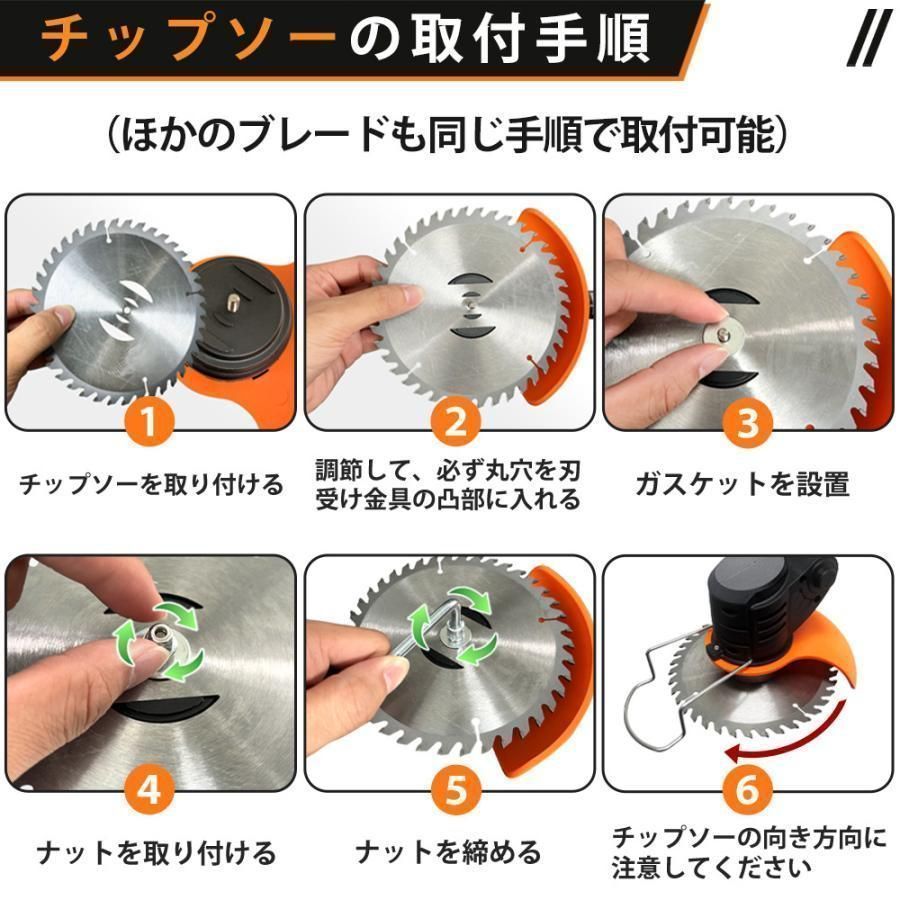 チップソーの取付手順

（ほかのブレードも同じ手順で取付可能）

1

チップソーを取り付ける

2

調節して、必ず丸穴を刃受け金具の凸部に入れる

3

ガスケットを設置

4

ナットを取り付ける

5

ナットを締める

6

チップソーの向き方向に注意してください