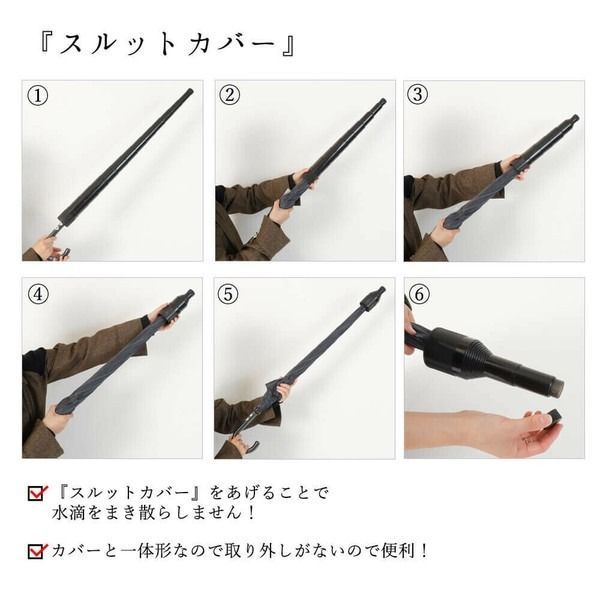 『スルットカバー』

①

②

③

④

⑤

⑥

『スルットカバー』をあげることで水滴をまき散らしません！

カバーと一体形なので取り外しがないので便利！