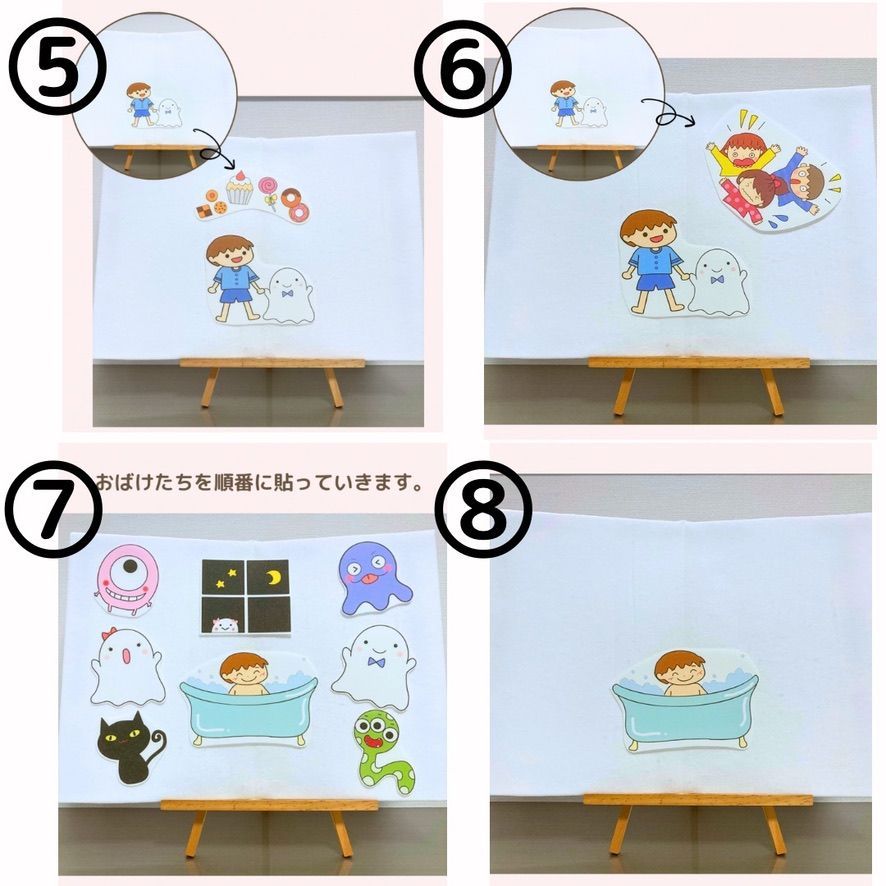 ⑤

⑥

⑦ おばけたちを順番に貼っていきます。

⑧