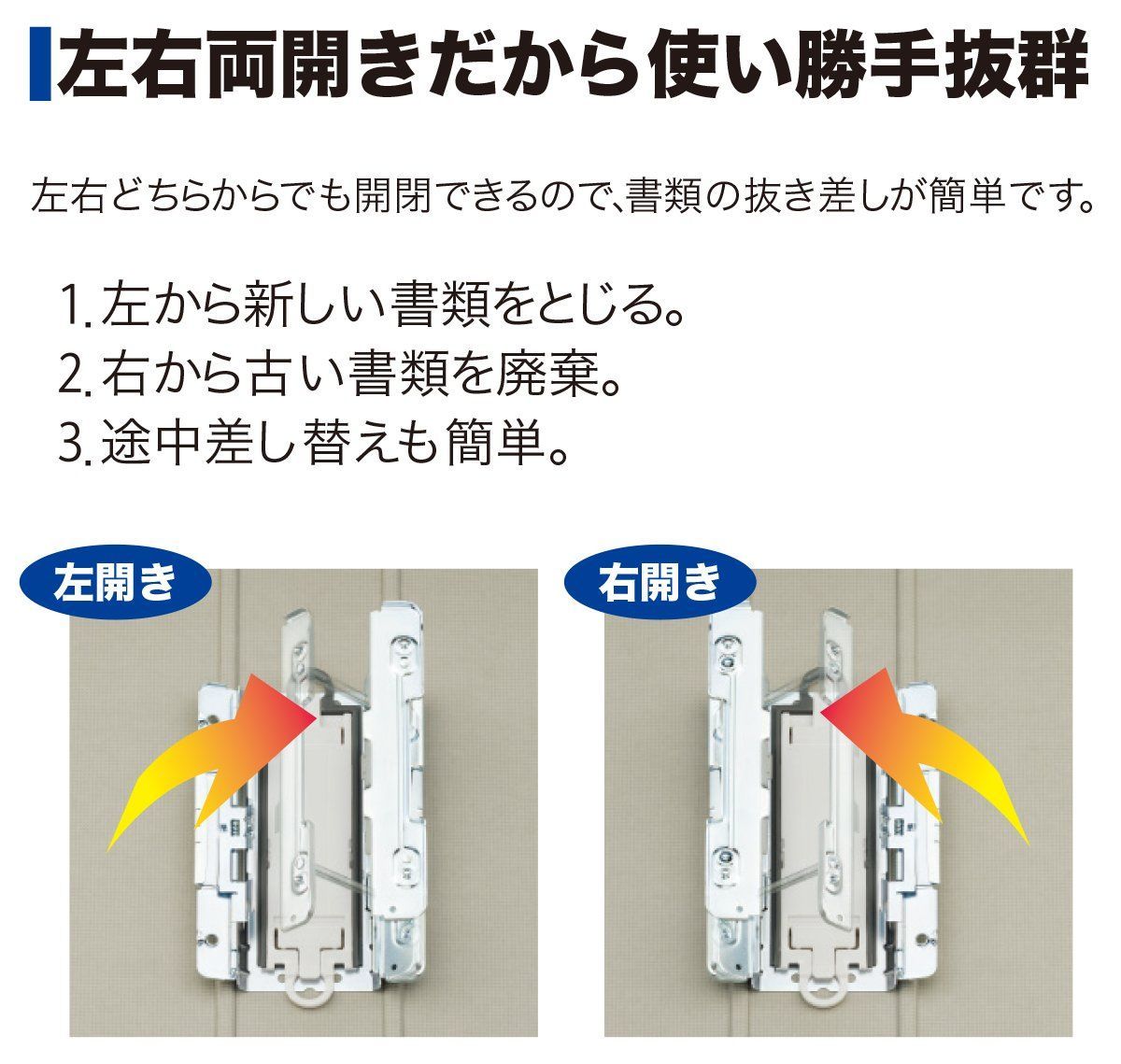 左右両開きだから使い勝手抜群

左右どちらからでも開閉できるので、書類の抜き差しが簡単です。

1. 左から新しい書類をとじる。
2. 右から古い書類を廃棄。
3. 途中差し替えも簡単。

左開き

右開き