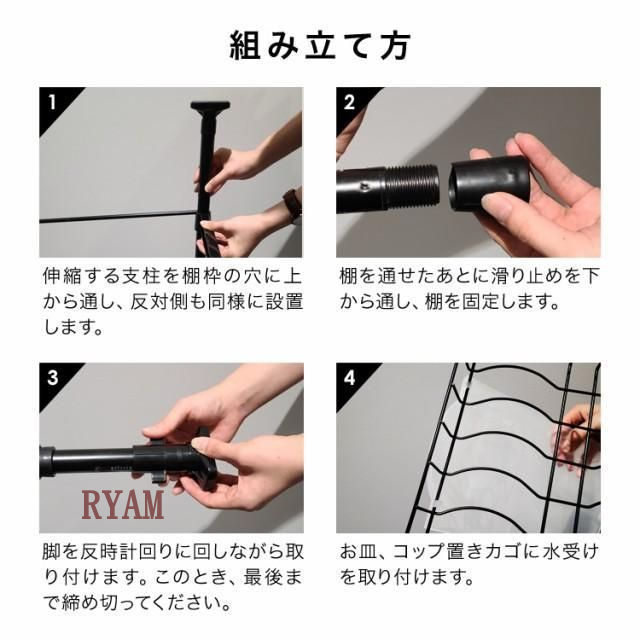 組み立て方

1

伸縮する支柱を棚枠の穴に上から通し、反対側も同様に設置します。

2

棚を通せたあとに滑り止めを下から通し、棚を固定します。

3

RYAM

脚を反時計回りに回しながら取り付けます。このとき、最後まで締め切ってください。

4

お皿、コップ置きカゴに水受けを取り付けます。