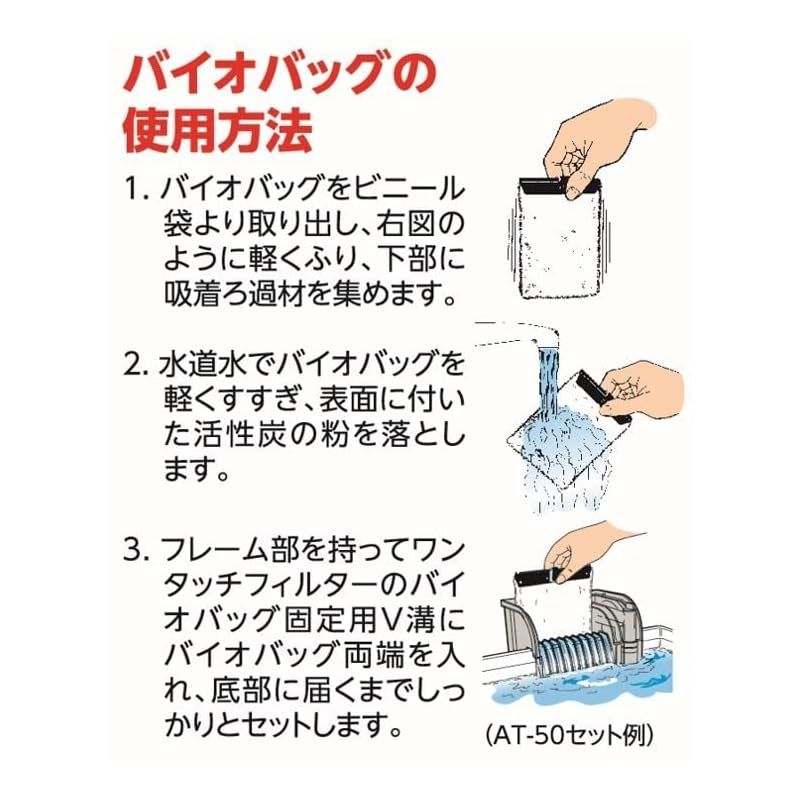 バイオバッグの使用方法

1. バイオバッグをビニール袋より取り出し、右図のように軽くふり、下部に吸着ろ過材を集めます。

2. 水道水でバイオバッグを軽くすすぎ、表面に付いた活性炭の粉を落とします。

3. フレーム部を持ってワンタッチフィルターのバイオバッグ固定用V溝にバイオバッグ両端を入れ、底部に届くまでしっかりとセットします。

(AT-50セット例)