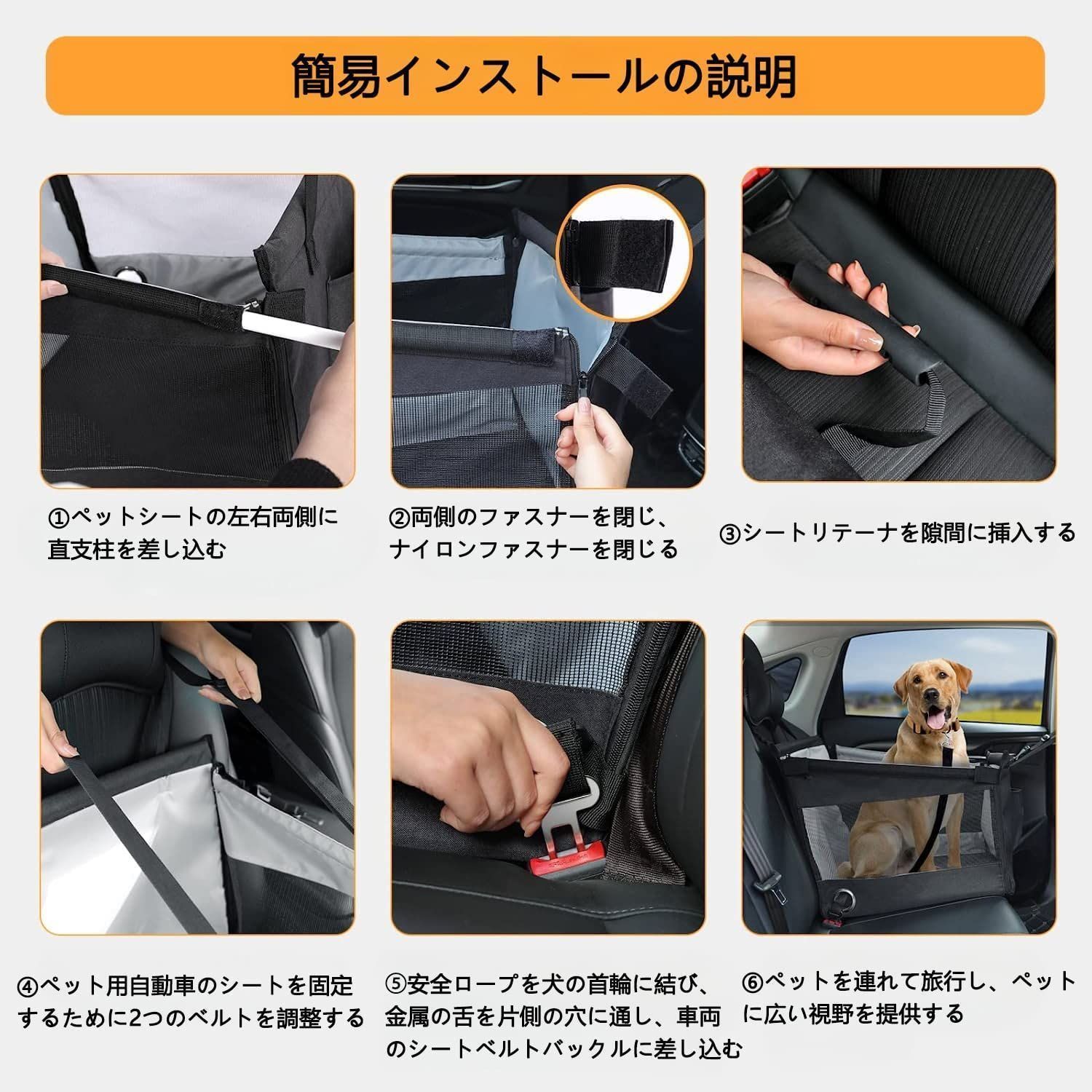 簡易インストールの説明

①ペットシートの左右両側に直支柱を差し込む

②両側のファスナーを閉じ、ナイロンファスナーを閉じる

③シートリテーナを隙間に挿入する

④ペット用自動車のシートを固定するために2つのベルトを調整する

⑤安全ロープを犬の首輪に結び、金属の舌を片側の穴に通し、車両のシートベルトバックルに差し込む

⑥ペットを連れて旅行し、ペットに広い視野を提供する