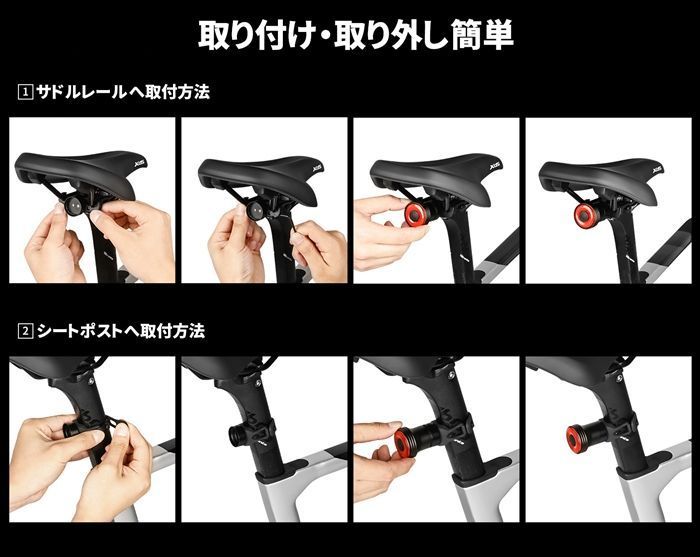 取り付け・取り外し簡単

1 サドルレールへ取付方法

2 シートポストへ取付方法