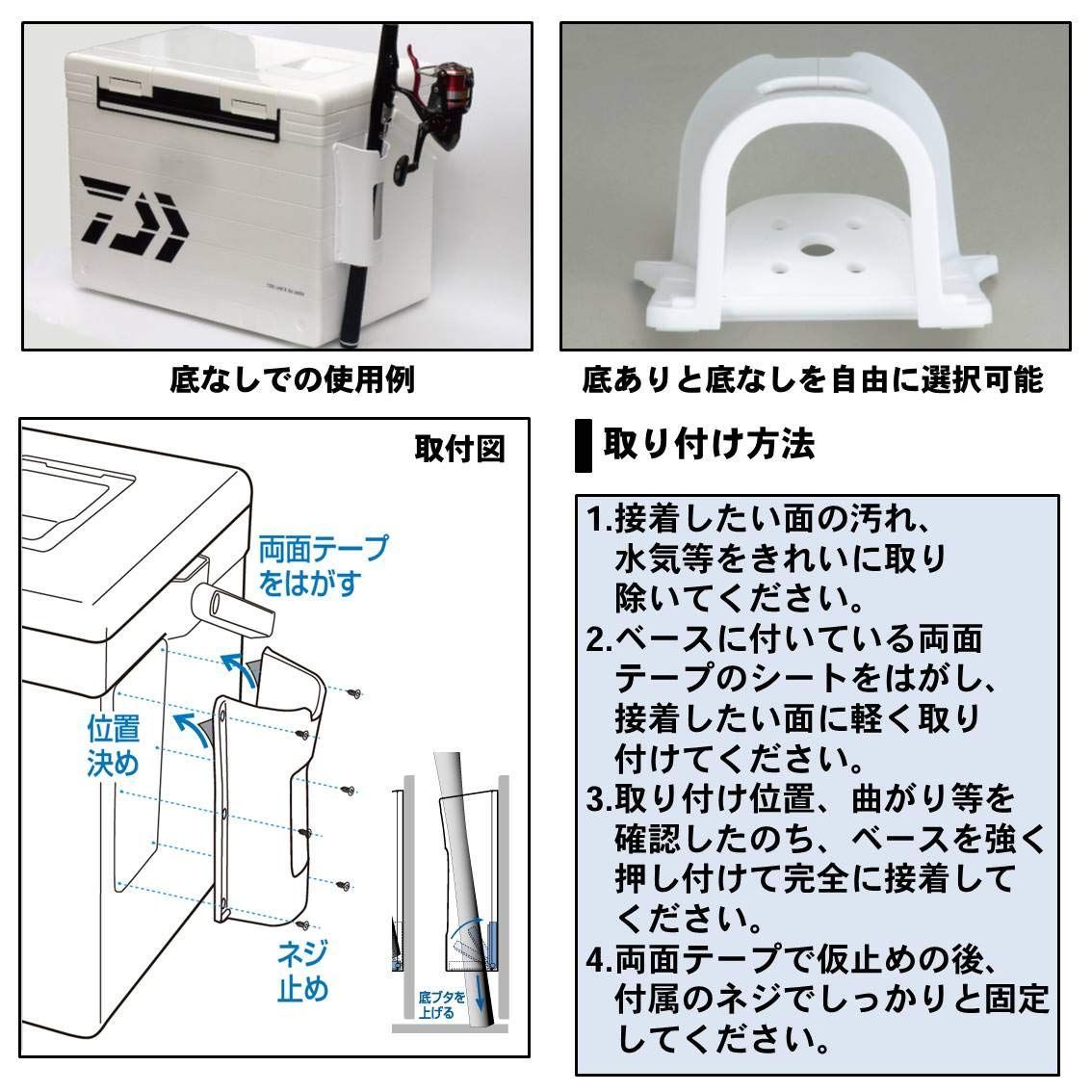 底なしでの使用例

底ありと底なしを自由に選択可能

取付図

両面テープをはがす

位置決め

ネジ止め

底ブタを上げる

取り付け方法

1.接着したい面の汚れ、水気等をきれいに取り除いてください。
2.ベースに付いている両面テープのシートをはがし、接着したい面に軽く取り付けてください。
3.取り付け位置、曲がり等を確認したのち、ベースを強く押し付けて完全に接着してください。
4.両面テープで仮止めの後、付属のネジでしっかりと固定してください。