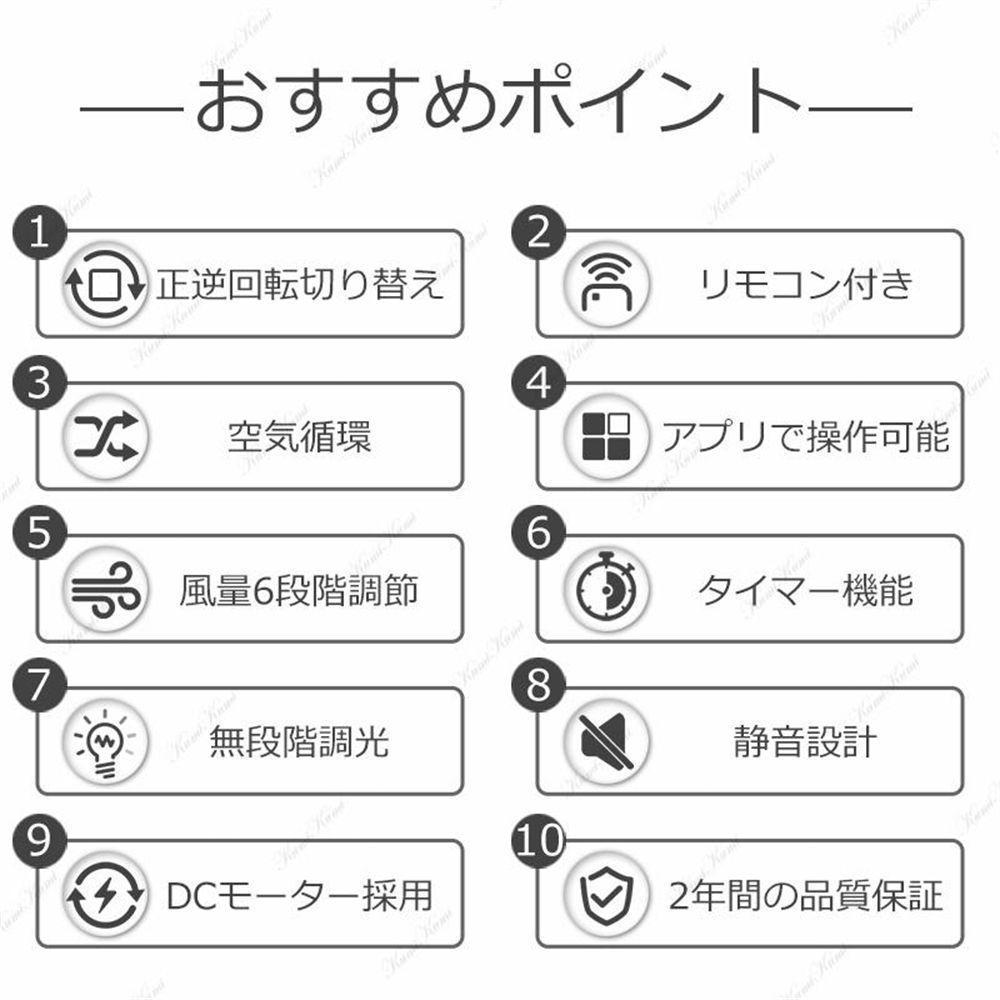 —おすすめポイント—

1 正逆回転切り替え

2 リモコン付き

3 空気循環

4 アプリで操作可能

5 風量6段階調節

6 タイマー機能

7 無段階調光

8 静音設計

9 DCモーター採用

10 2年間の品質保証