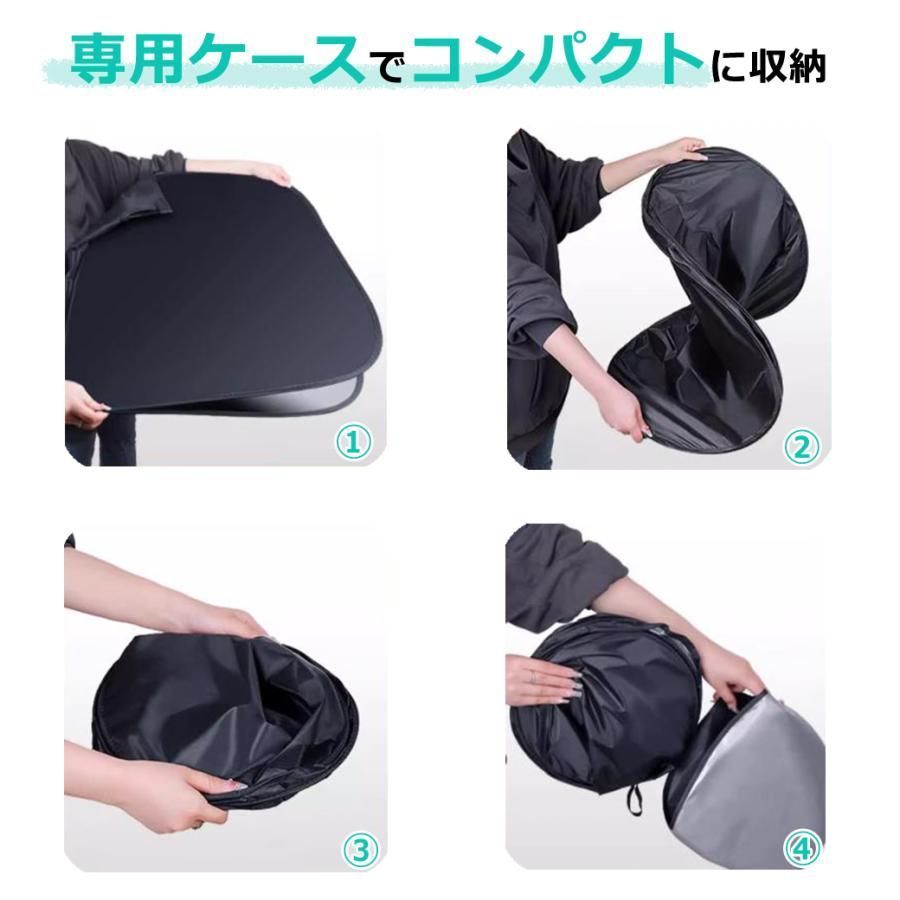 専用ケースでコンパクトに収納

①

②

③

④